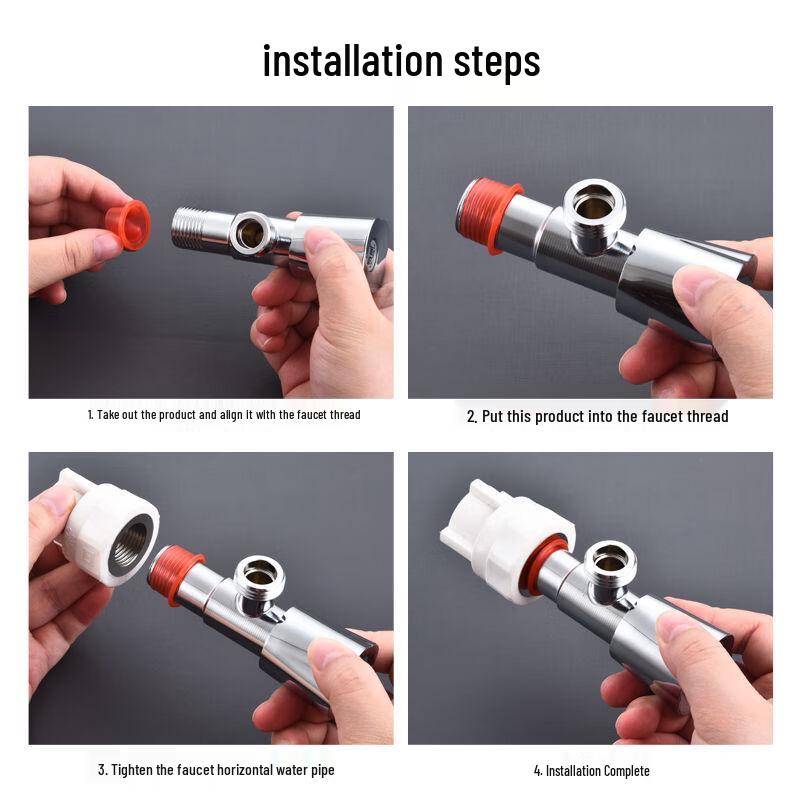 installation steps

1. Take out the product and align it with the faucet thread

2. Put this product into the faucet thread

3. Tighten the faucet horizontal water pipe

4. Installation Complete