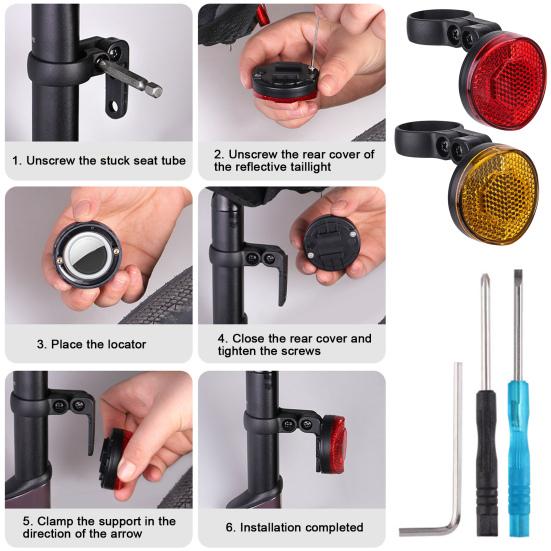 1. Unscrew the stuck seat tube

2. Unscrew the rear cover of the reflective taillight

3. Place the locator

4. Close the rear cover and tighten the screws

5. Clamp the support in the direction of the arrow

6. Installation completed