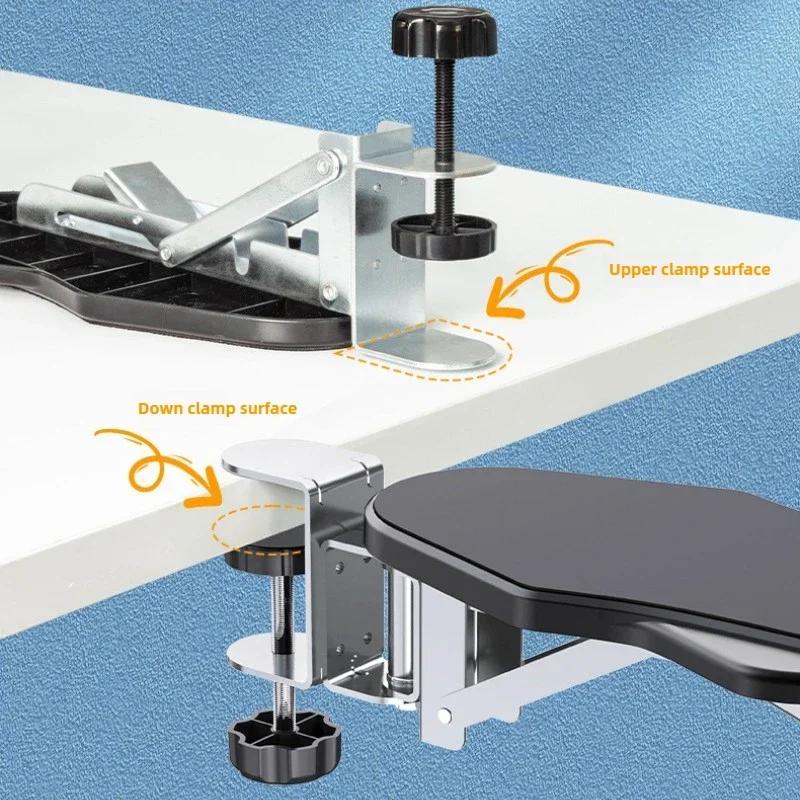 Upper clamp surface

Down clamp surface