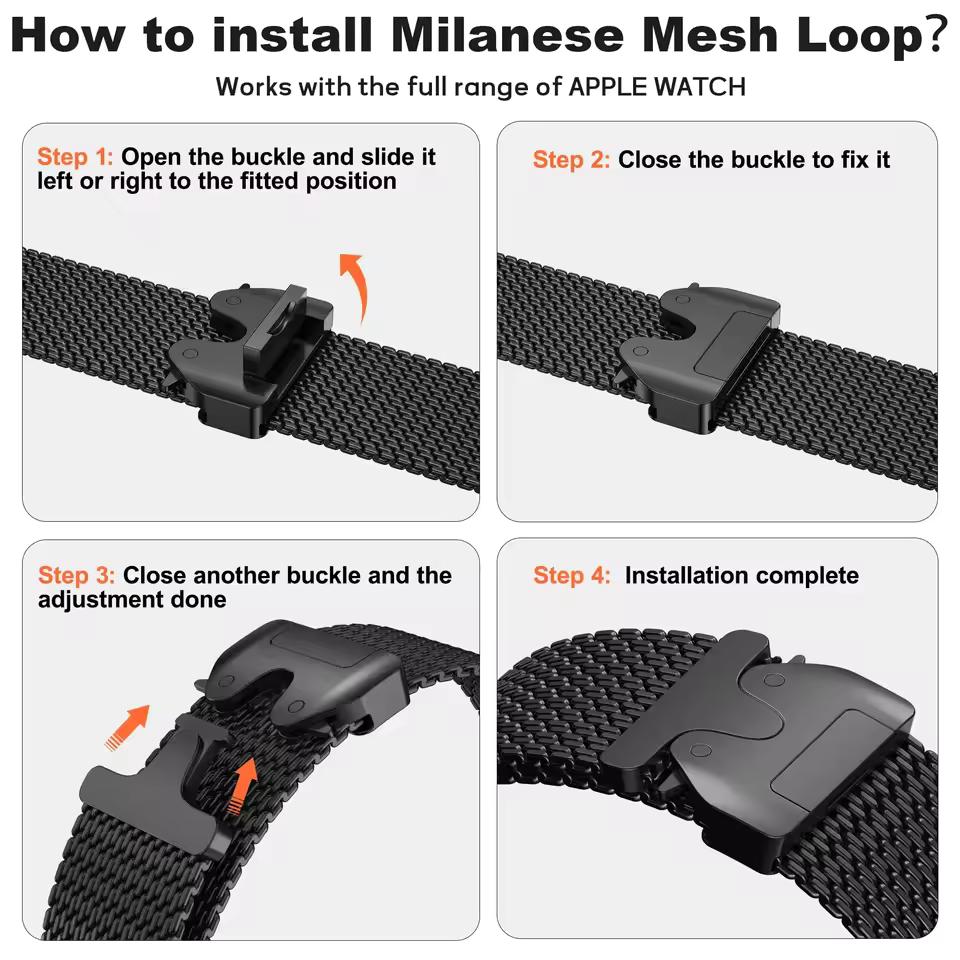 How to install Milanese Mesh Loop?

Works with the full range of APPLE WATCH

Step 1: Open the buckle and slide it left or right to the fitted position

Step 2: Close the buckle to fix it

Step 3: Close another buckle and the adjustment done

Step 4: Installation complete