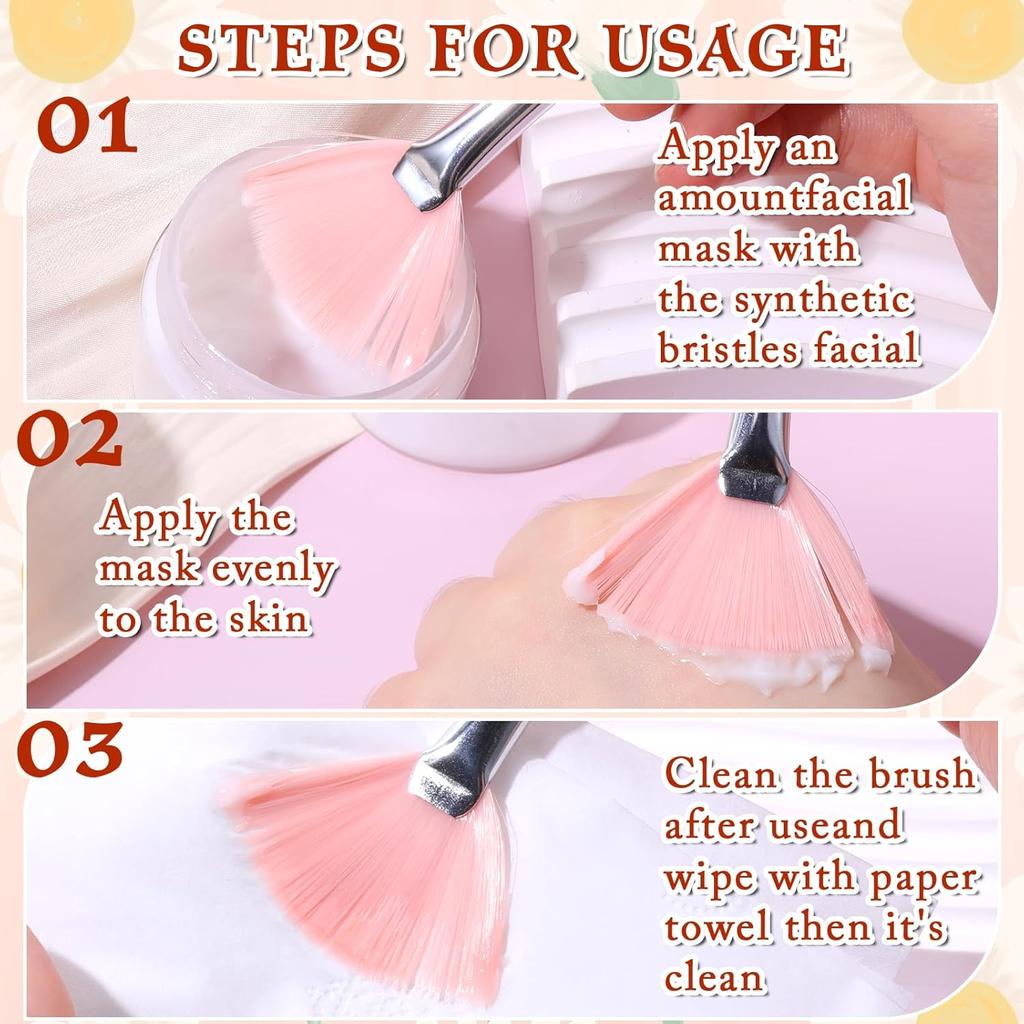 STEPS FOR USAGE

01

Apply an amountfacial mask with the synthetic bristles facial

02

Apply the mask evenly to the skin

03

Clean the brush after useand wipe with paper towel then it's clean