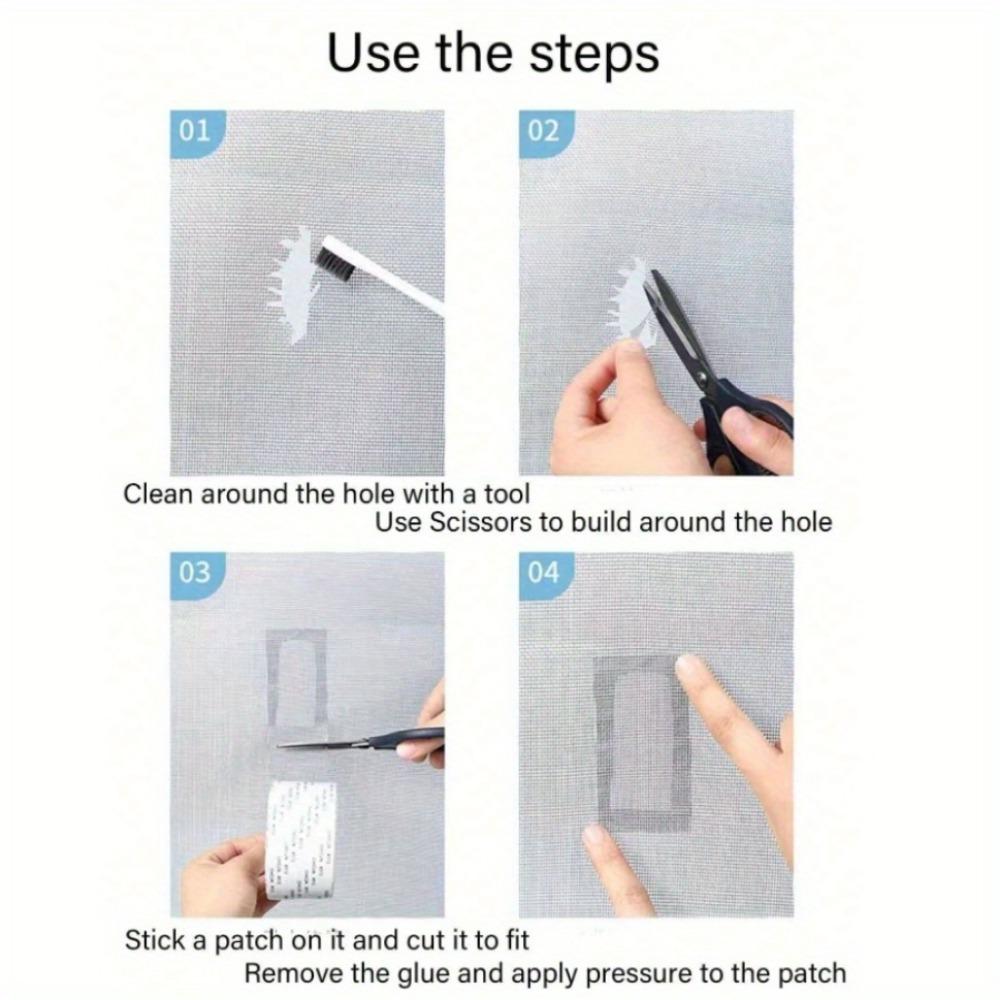 Use the steps

01

02

Clean around the hole with a tool
Use Scissors to build around the hole

03

04

Stick a patch on it and cut it to fit
Remove the glue and apply pressure to the patch