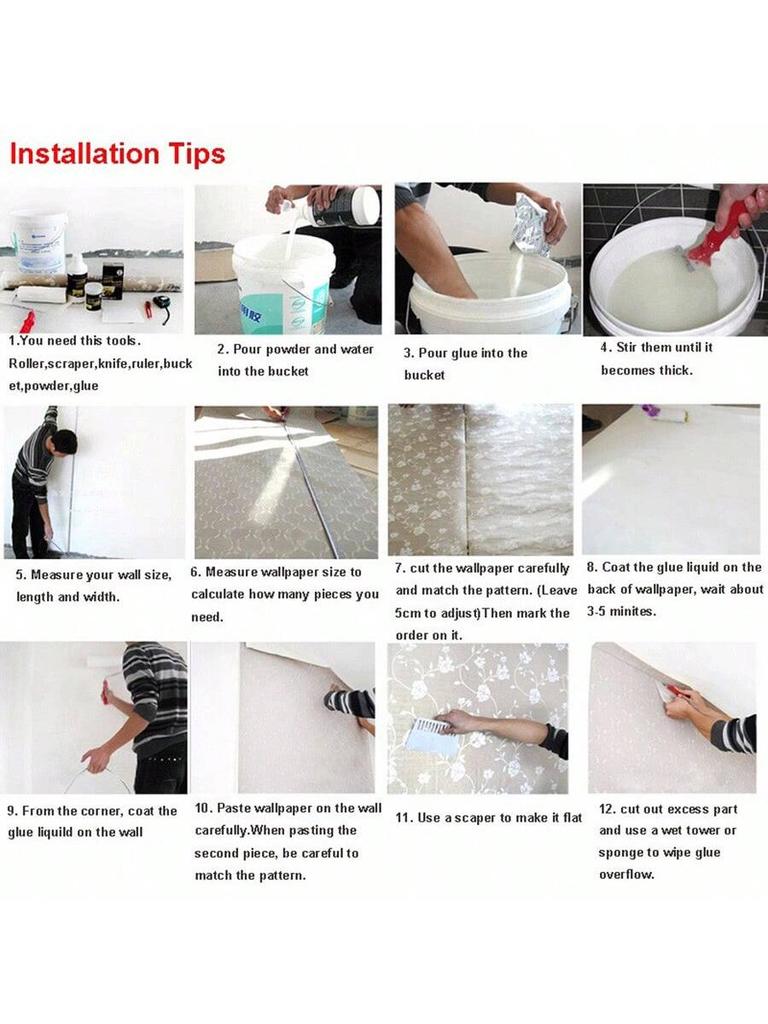 Installation Tips

1.You need this tools. Roller,scraper,knife,ruler,bucket,powder,glue

2. Pour powder and water into the bucket

3. Pour glue into the bucket

4. Stir them until it becomes thick.

5. Measure your wall size, length and width.

6. Measure wallpaper size to calculate how many pieces you need.

7. cut the wallpaper carefully and match the pattern. (Leave 5cm to adjust)Then mark the order on it.

8. Coat the glue liquid on the back of wallpaper, wait about 3-5 minites.

9. From the corner, coat the glue liquild on the wall

10. Paste wallpaper on the wall carefully.When pasting the second piece, be careful to match the pattern.

11. Use a scaper to make it flat

12. cut out excess part and use a wet tower or sponge to wipe glue overflow.