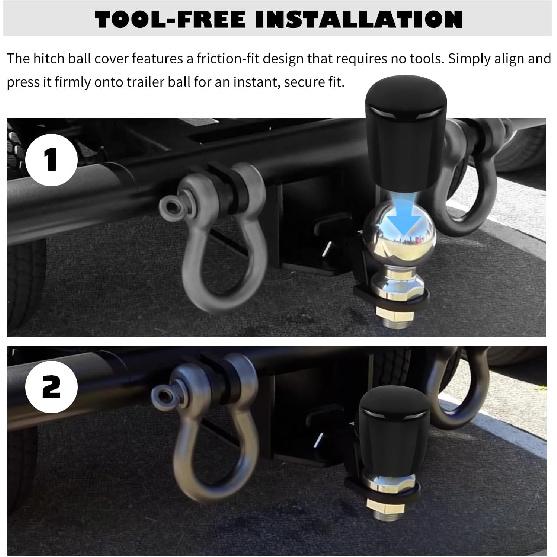 TOOL-FREE INSTALLATION

The hitch ball cover features a friction-fit design that requires no tools. Simply align and press it firmly onto trailer ball for an instant, secure fit.

1

2