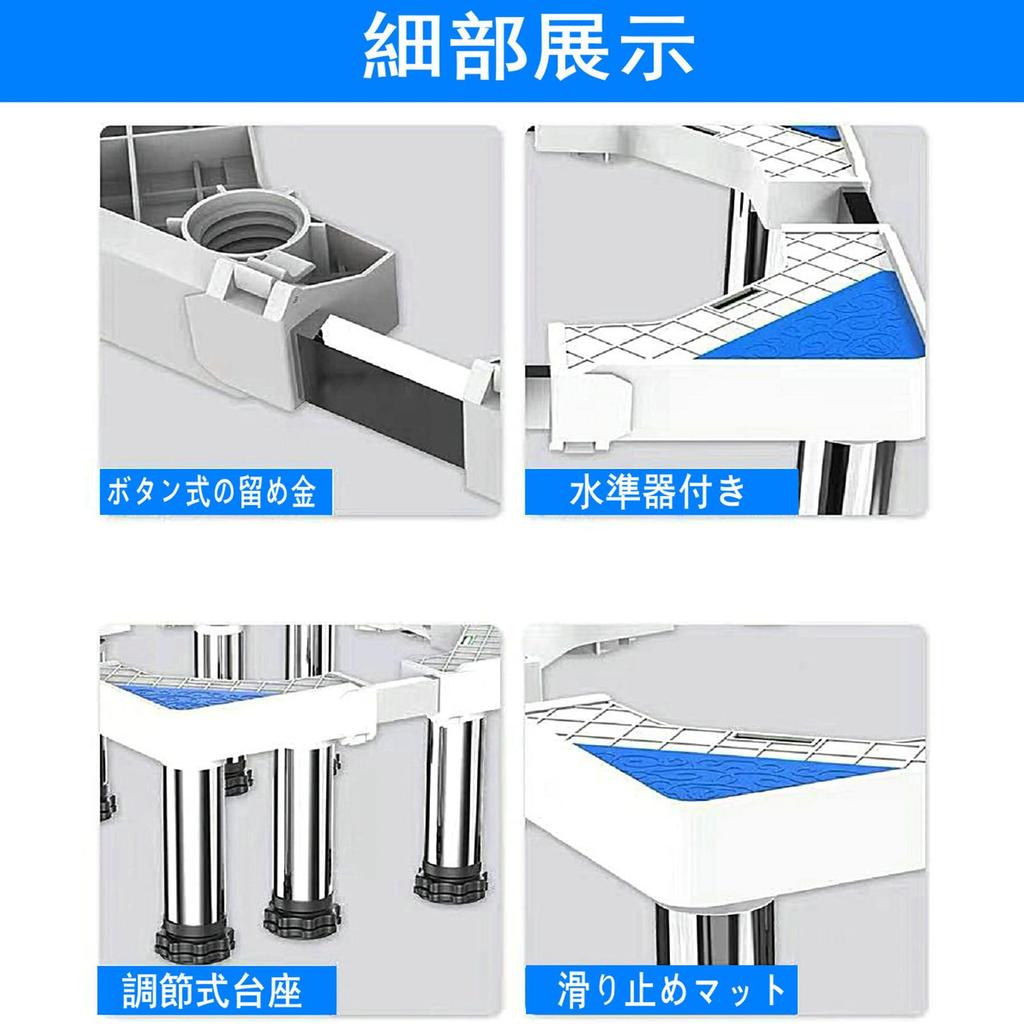 細部展示

ボタン式の留め金

水準器付き

調節式台座

滑り止めマット