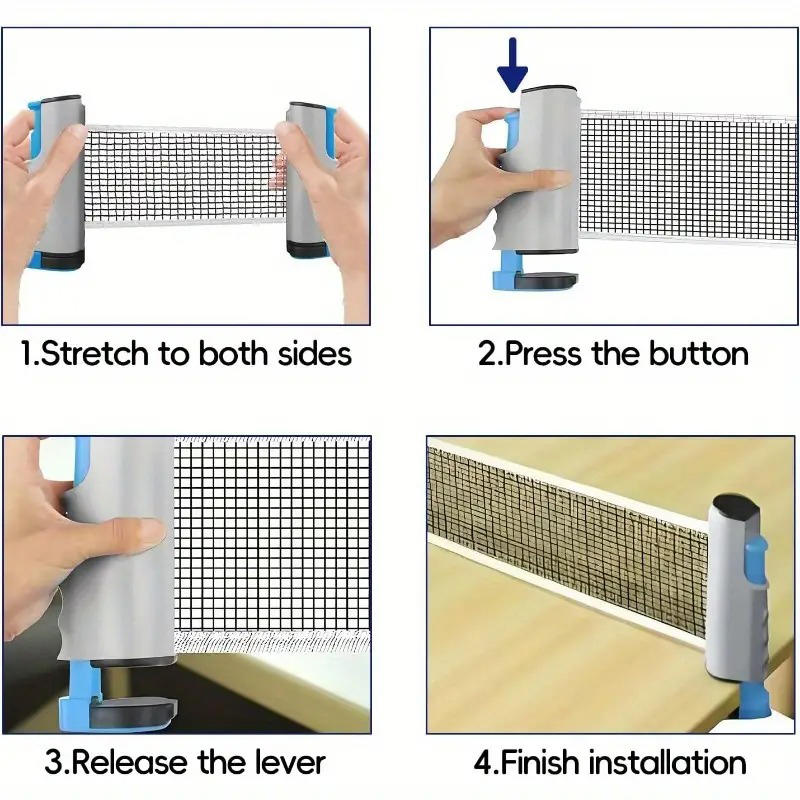 1.Stretch to both sides

2.Press the button

3.Release the lever

4.Finish installation