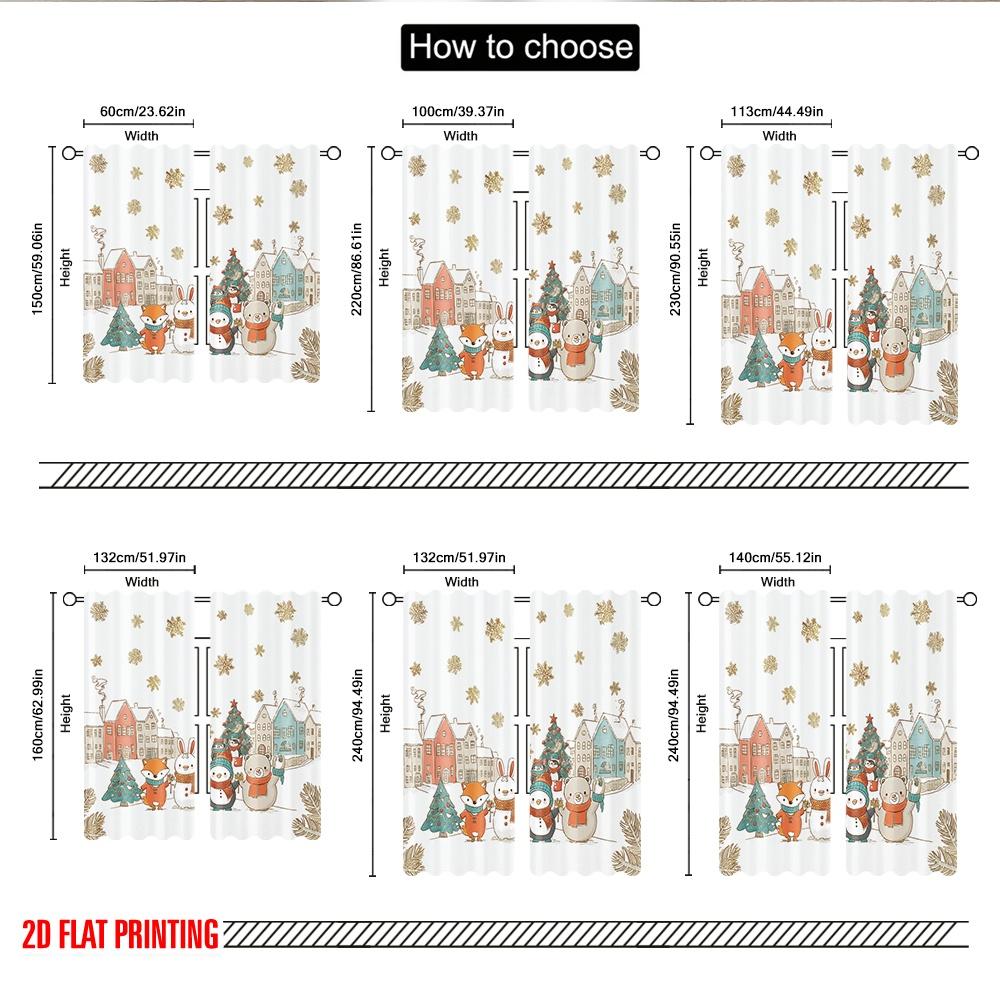 How to choose

60cm/23.62in
Width
150cm/59.06in
Height

100cm/39.37in
Width
220cm/86.61in
Height

113cm/44.49in
Width
230cm/90.55in
Height

132cm/51.97in
Width
160cm/62.99in
Height

132cm/51.97in
Width
240cm/94.49in
Height

140cm/55.12in
Width
240cm/94.49in
Height

2D FLAT PRINTING