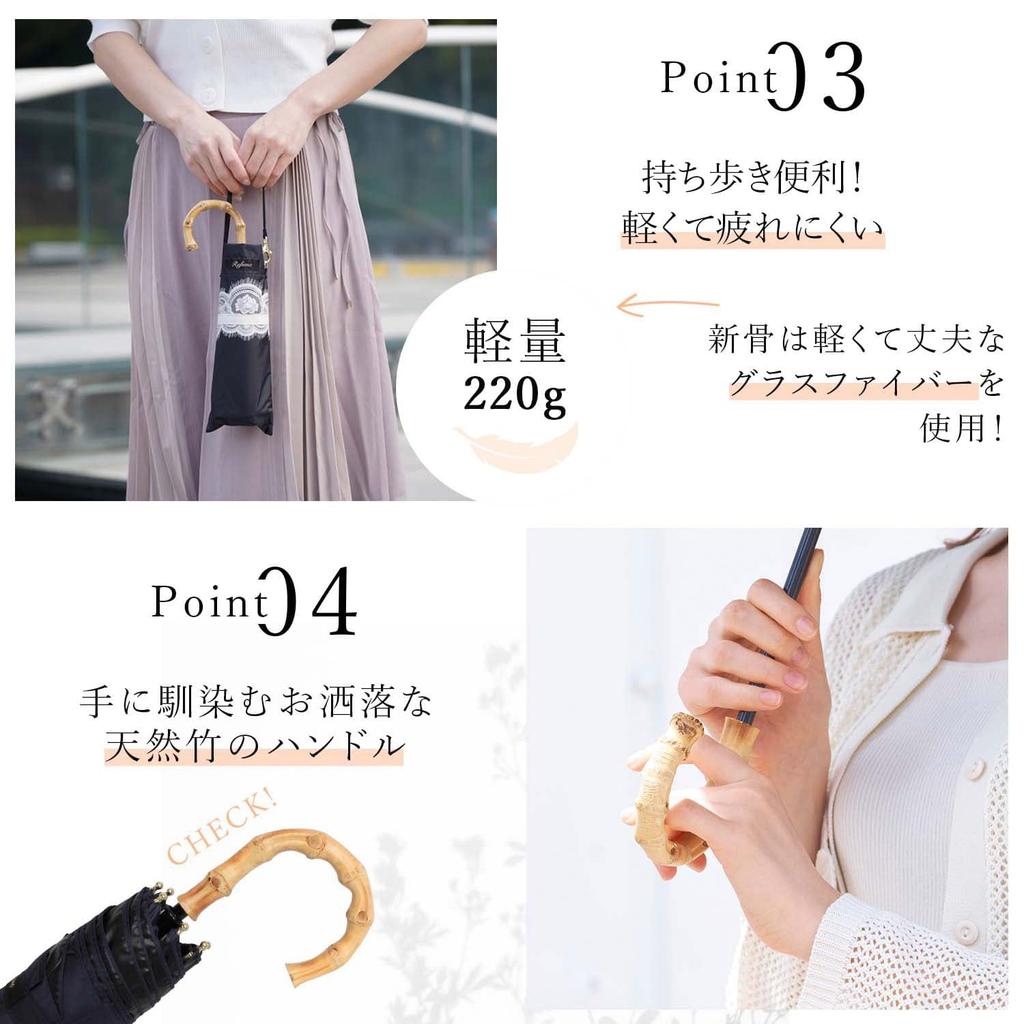 Point 03

持ち歩き便利!
軽くて疲れにくい

軽量
220g

新骨は軽くて丈夫な
グラスファイバーを
使用!

Point 04

手に馴染むお洒落な
天然竹のハンドル

CHECK!