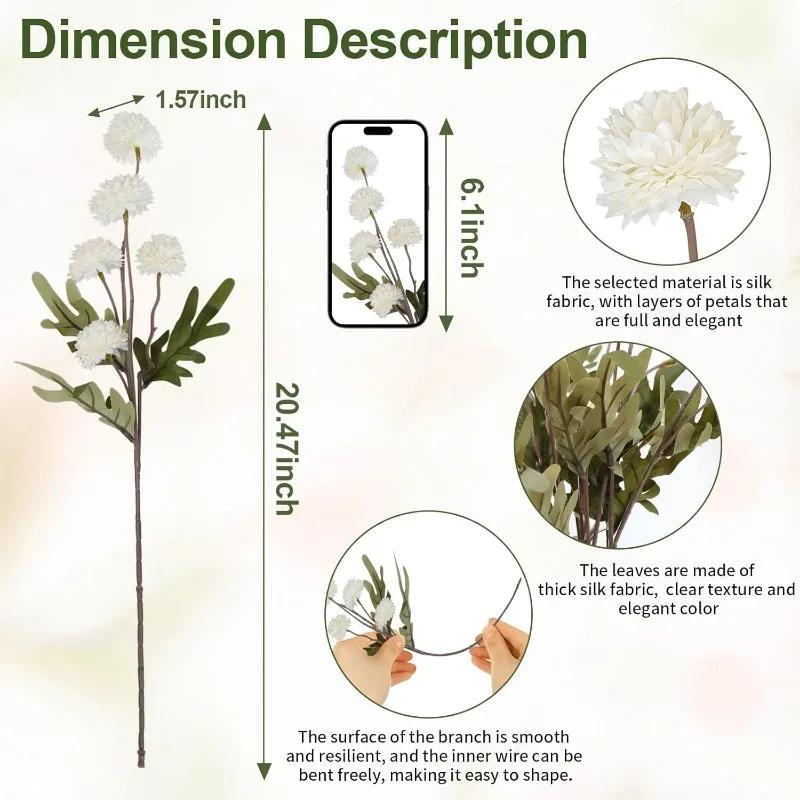 Dimension Description

1.57inch

20.47inch

6.1inch

The selected material is silk fabric, with layers of petals that are full and elegant

The leaves are made of thick silk fabric,  clear texture and elegant color

The surface of the branch is smooth and resilient, and the inner wire can be bent freely, making it easy to shape.