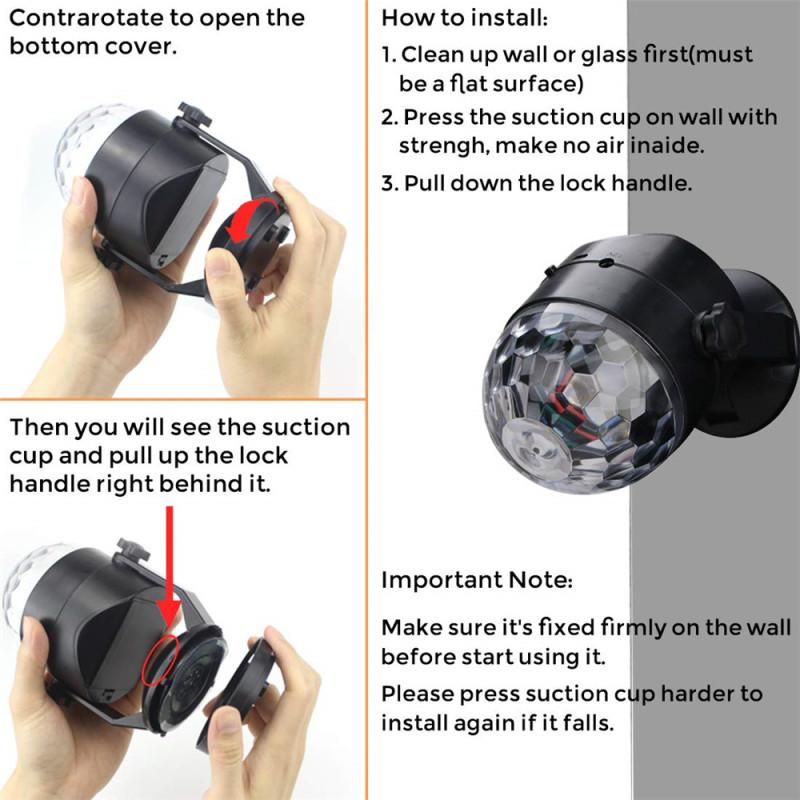 Contrarotate to open the bottom cover.

Then you will see the suction cup and pull up the lock handle right behind it.

How to install:

1. Clean up wall or glass first(must be a flat surface)

2. Press the suction cup on wall with strengh, make no air inaide.

3. Pull down the lock handle.

Important Note:

Make sure it's fixed firmly on the wall before start using it.

Please press suction cup harder to install again if it falls.