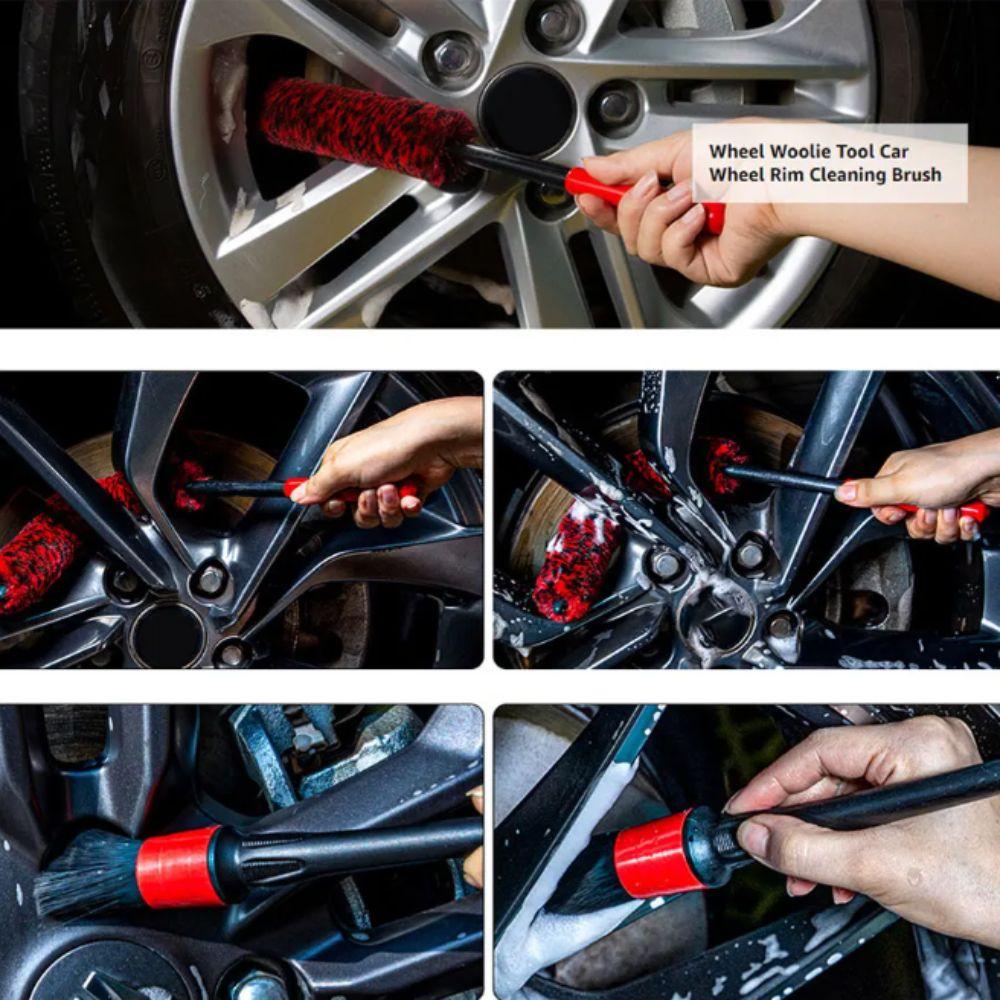 Wheel Woolie Tool Car Wheel Rim Cleaning Brush