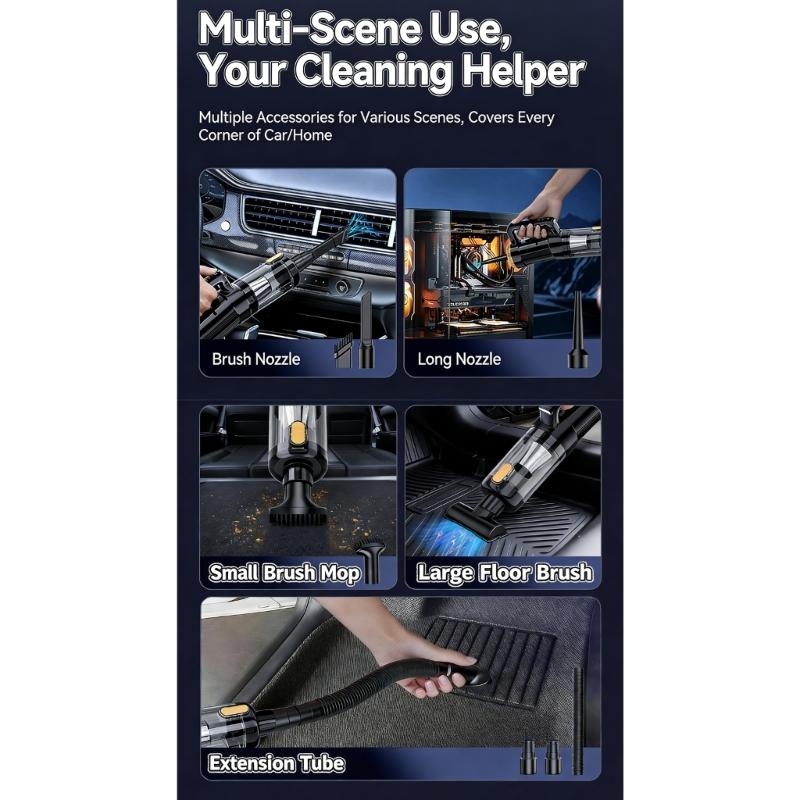 Multi-Scene Use, Your Cleaning Helper

Multiple Accessories for Various Scenes, Covers Every Corner of Car/Home

Brush Nozzle

Long Nozzle

Small Brush Mop

Large Floor Brush

Extension Tube