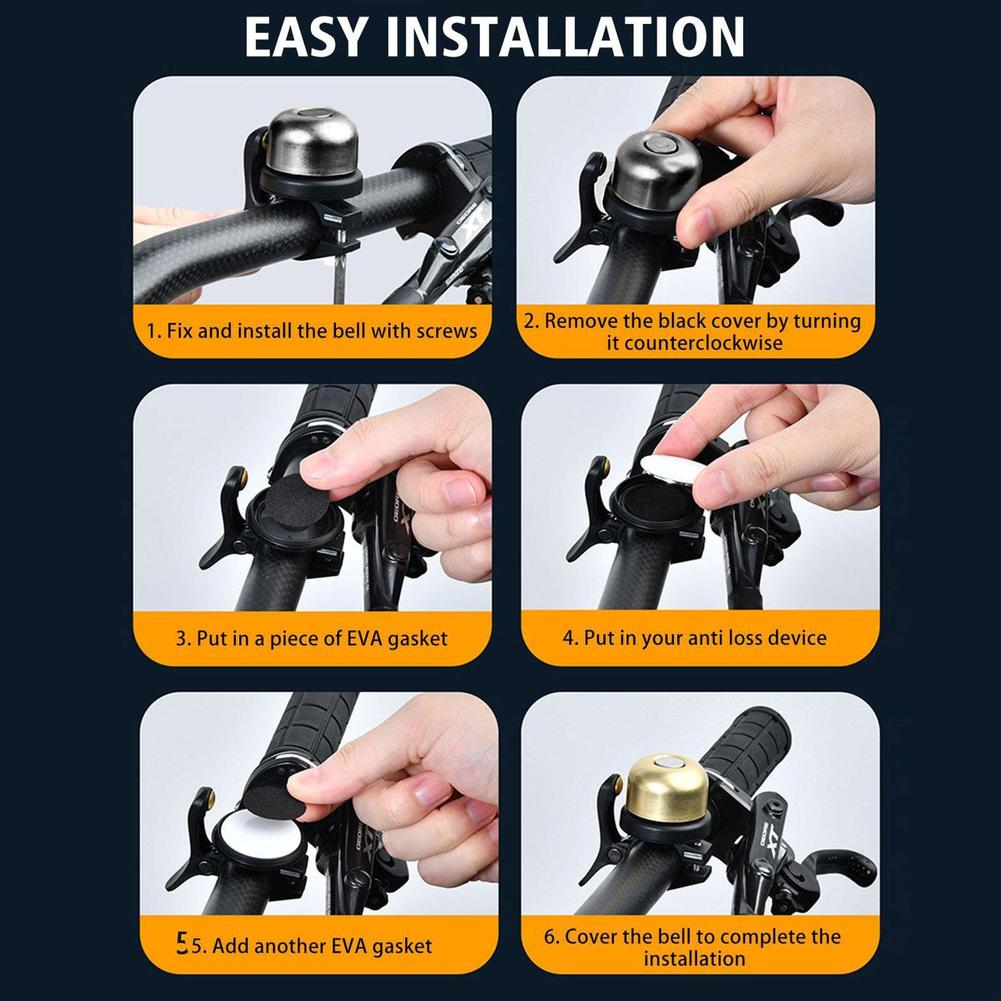 EASY INSTALLATION

1. Fix and install the bell with screws

2. Remove the black cover by turning it counterclockwise

3. Put in a piece of EVA gasket

4. Put in your anti loss device

55. Add another EVA gasket

6. Cover the bell to complete the installation