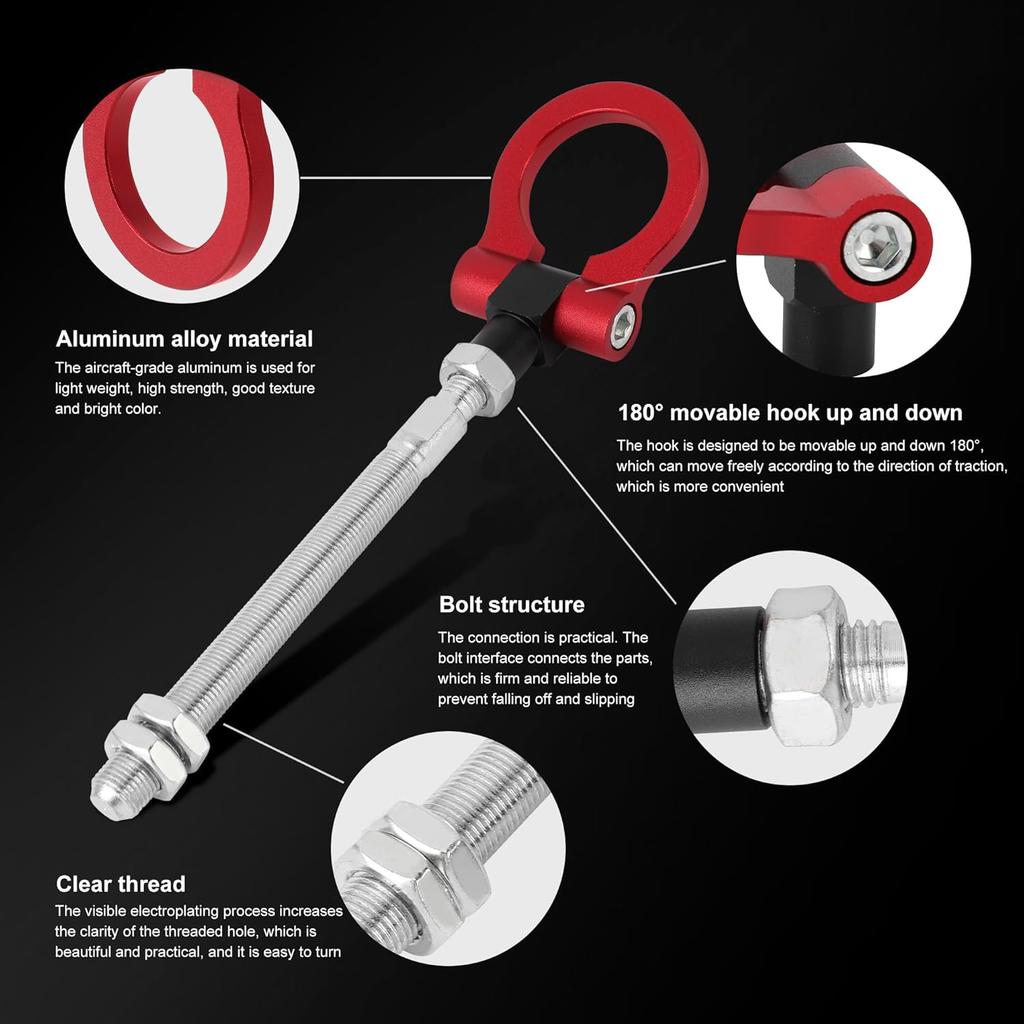 Aluminum alloy material

The aircraft-grade aluminum is used for light weight, high strength, good texture and bright color.

180° movable hook up and down

The hook is designed to be movable up and down 180°, which can move freely according to the direction of traction, which is more convenient

Bolt structure

The connection is practical. The bolt interface connects the parts, which is firm and reliable to prevent falling off and slipping

Clear thread

The visible electroplating process increases the clarity of the threaded hole, which is beautiful and practical, and it is easy to turn