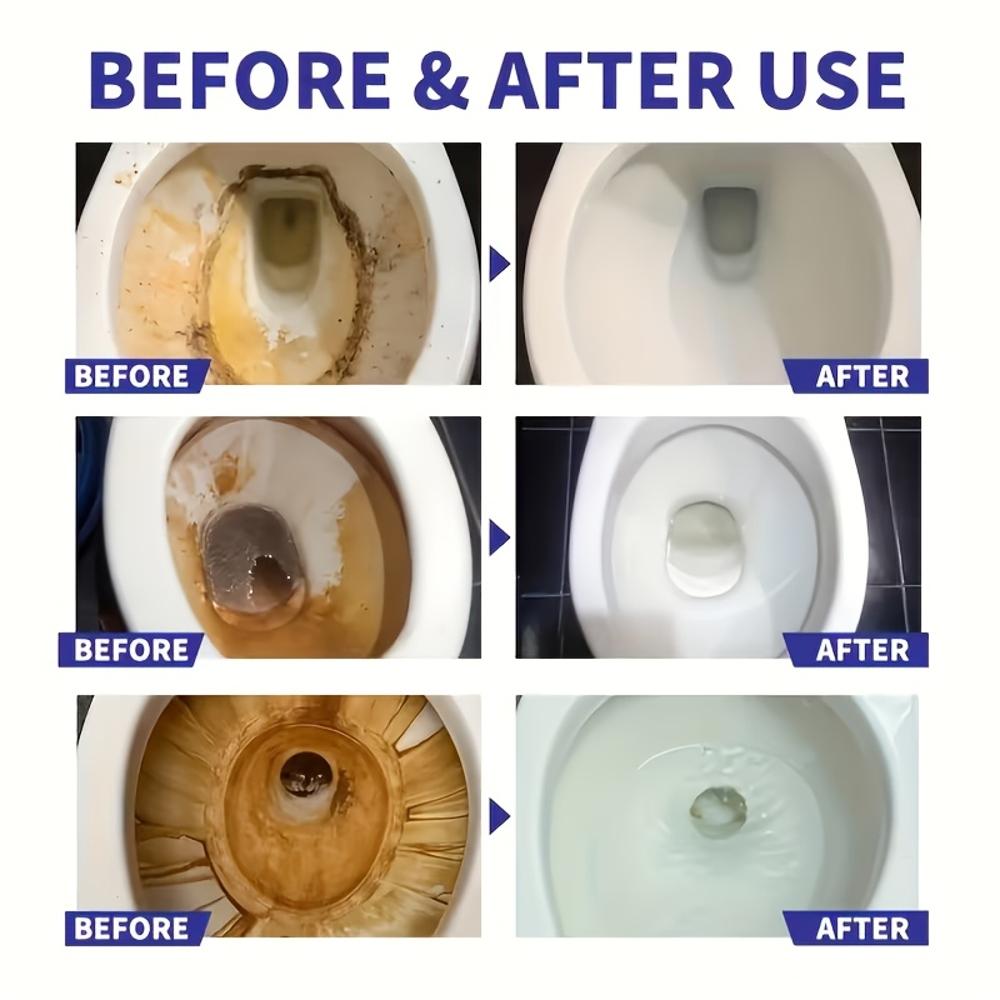 BEFORE & AFTER USE

BEFORE

AFTER

BEFORE

AFTER

BEFORE

AFTER