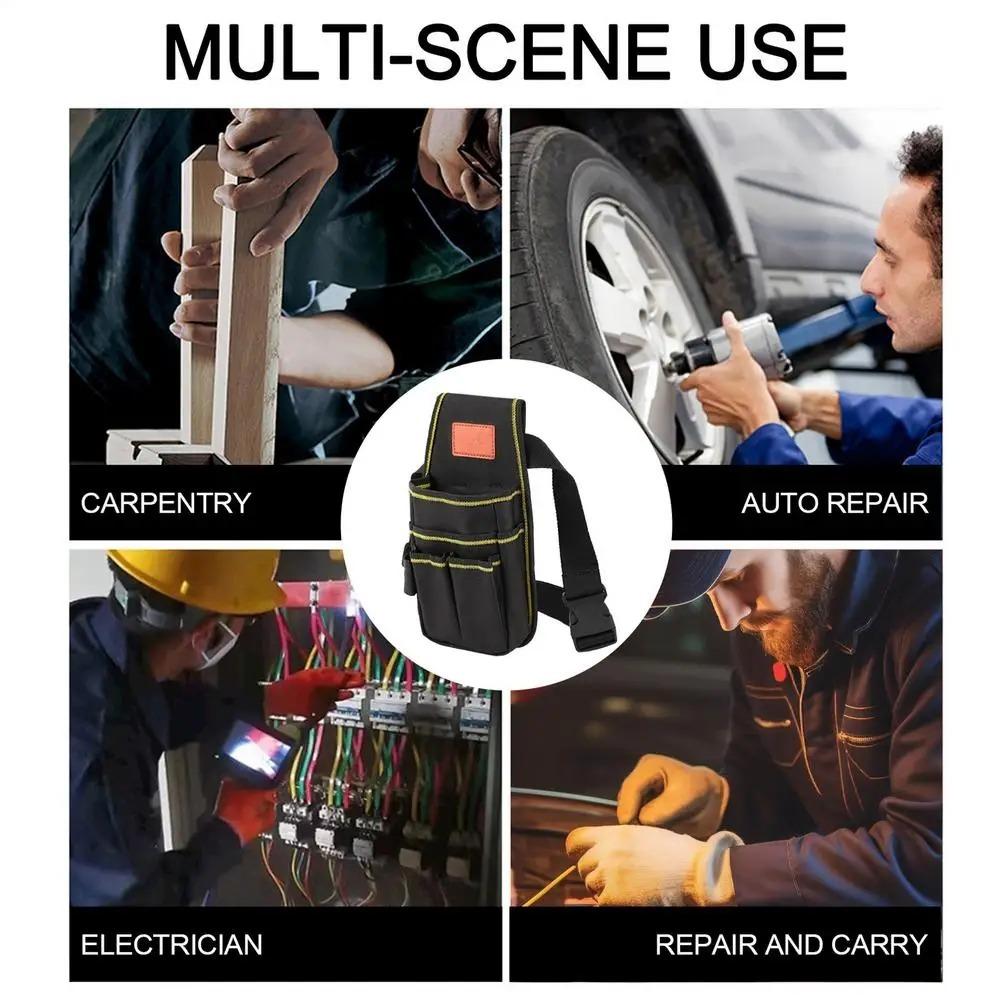 MULTI-SCENE USE

CARPENTRY

AUTO REPAIR

ELECTRICIAN

REPAIR AND CARRY