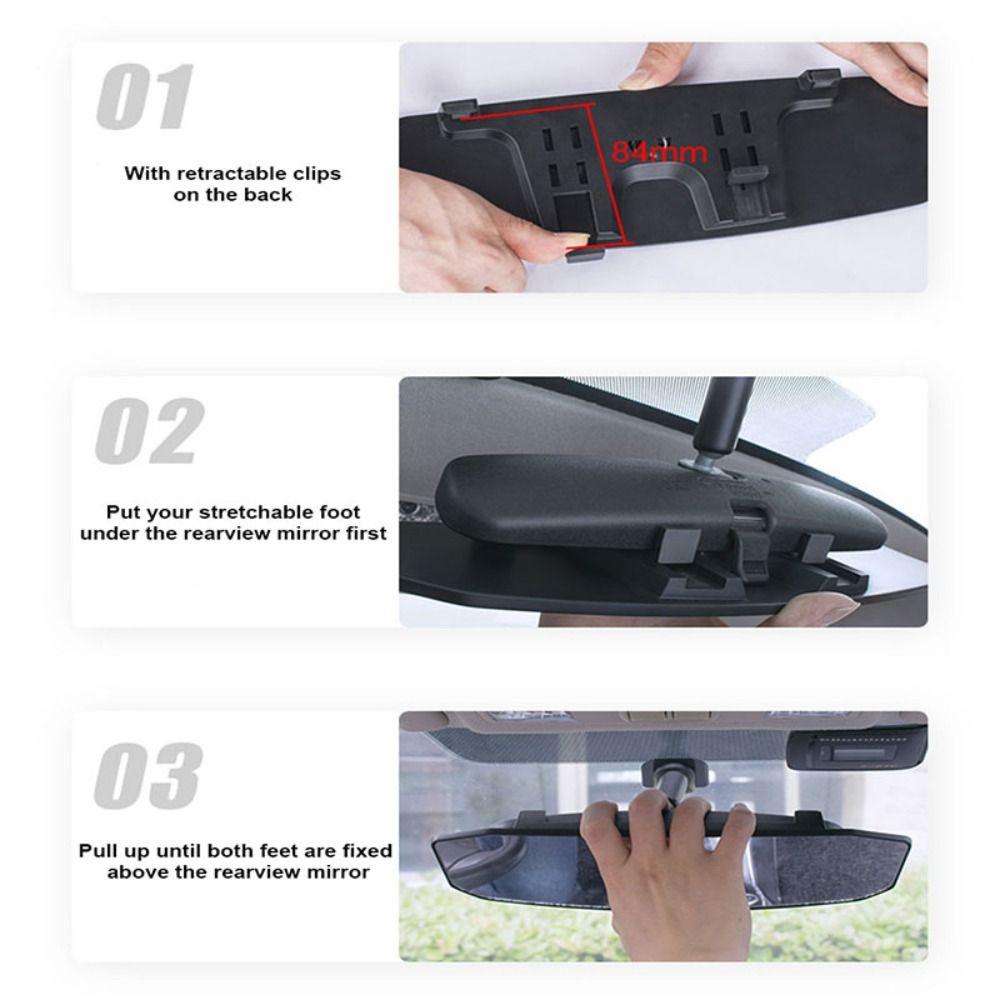 01

With retractable clips on the back

84mm

02

Put your stretchable foot under the rearview mirror first

03

Pull up until both feet are fixed above the rearview mirror