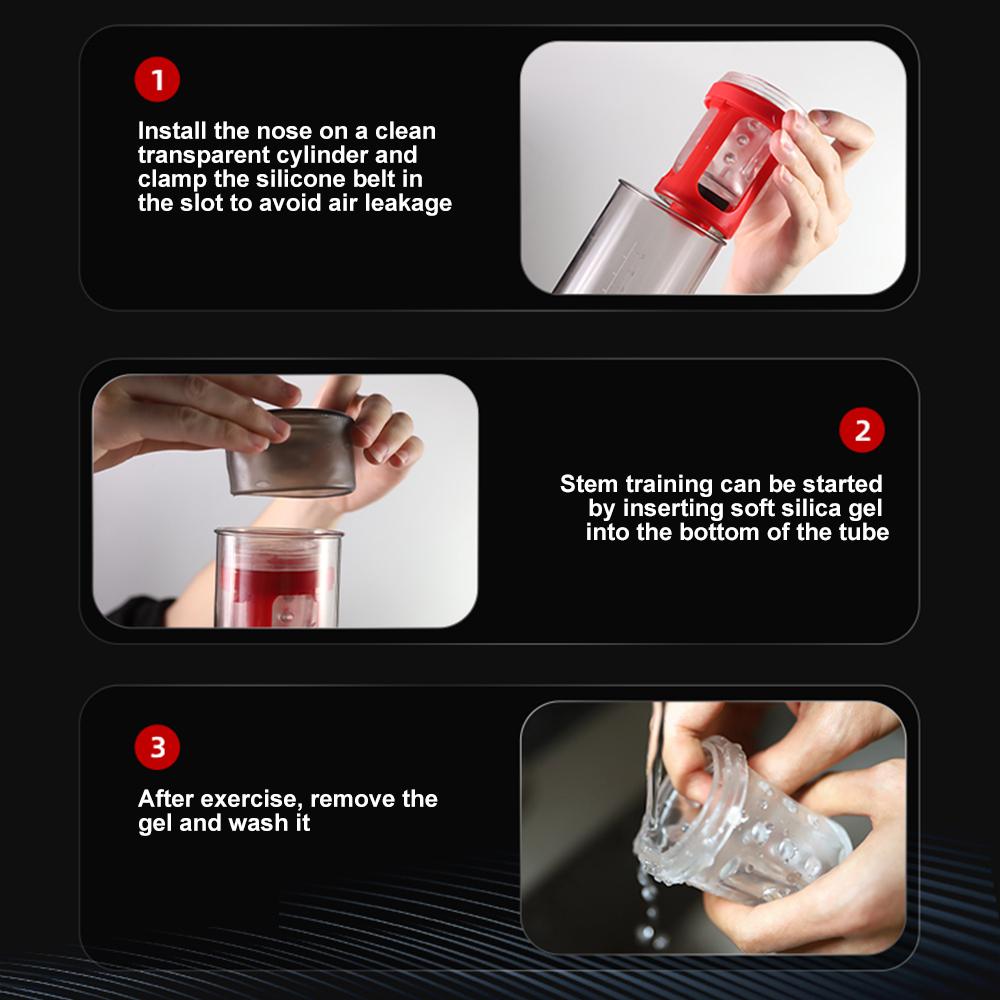 1

Install the nose on a clean transparent cylinder and clamp the silicone belt in the slot to avoid air leakage

2

Stem training can be started by inserting soft silica gel into the bottom of the tube

3

After exercise, remove the gel and wash it