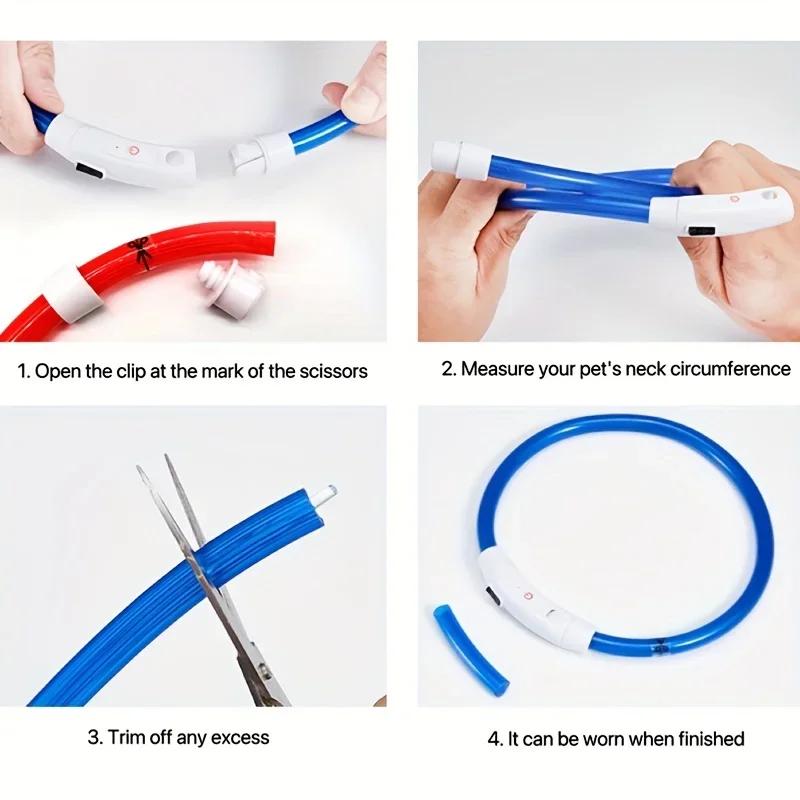 1. Open the clip at the mark of the scissors

2. Measure your pet's neck circumference

3. Trim off any excess

4. It can be worn when finished