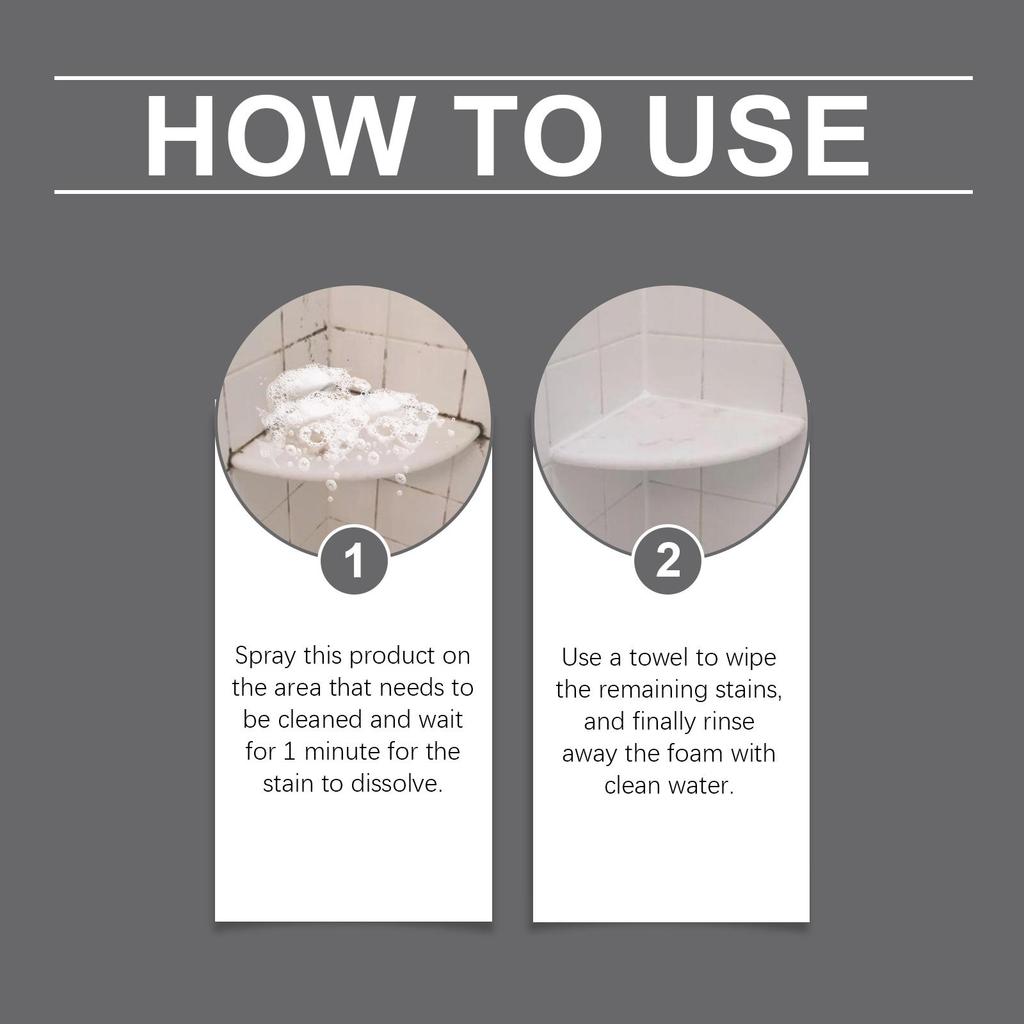 HOW TO USE

1

Spray this product on the area that needs to be cleaned and wait for 1 minute for the stain to dissolve.

2

Use a towel to wipe the remaining stains, and finally rinse away the foam with clean water.