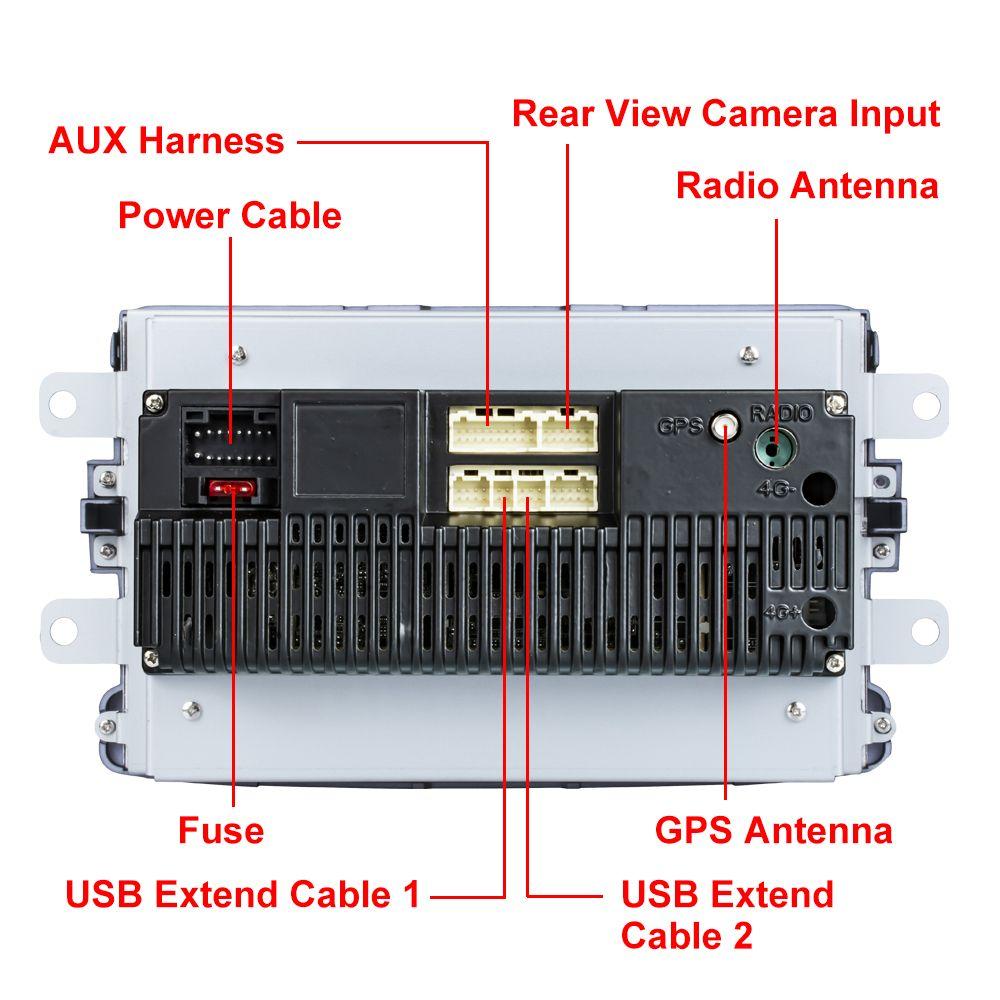 Rear View Camera Input

AUX Harness

Radio Antenna

Power Cable

GPS

RADIO

4G-

4G+

Fuse

GPS Antenna

USB Extend Cable 1

USB Extend Cable 2