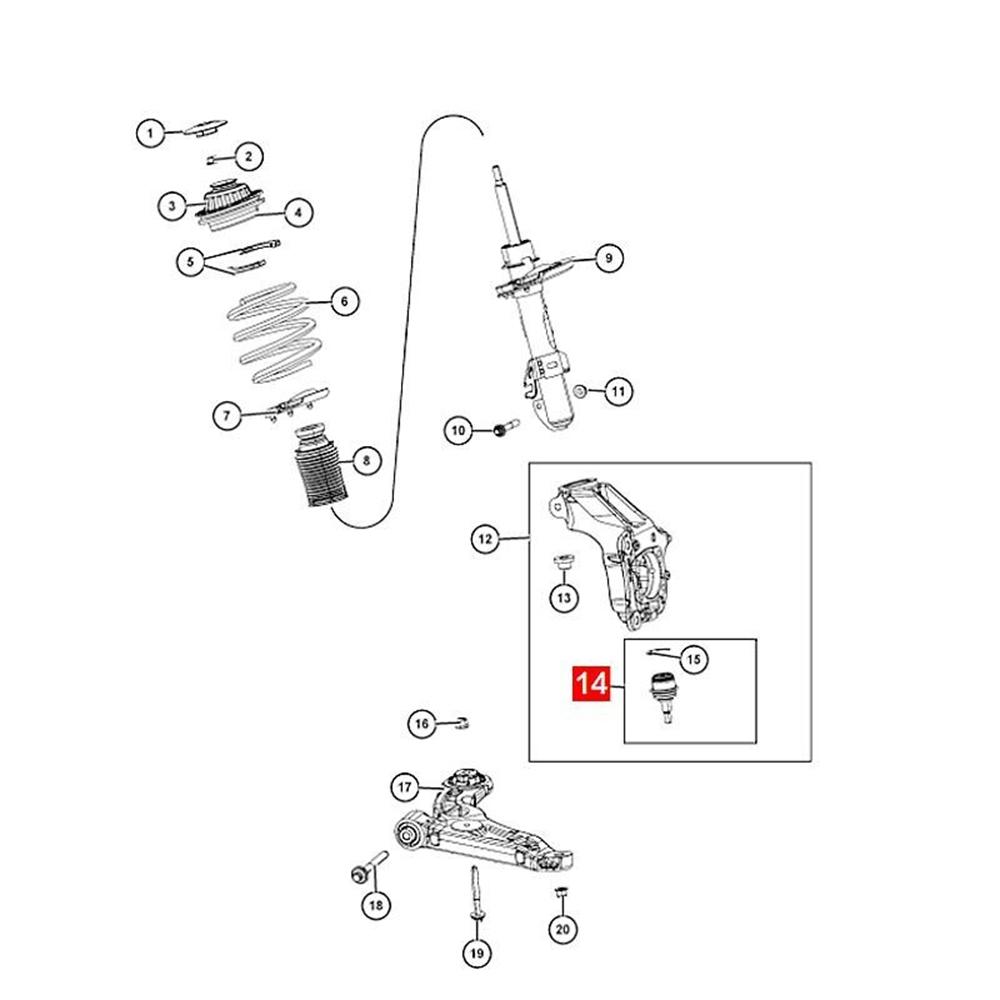 1
2
3
4
5
6
7
8
9
10
11
12
13
14
15
16
17
18
19
20