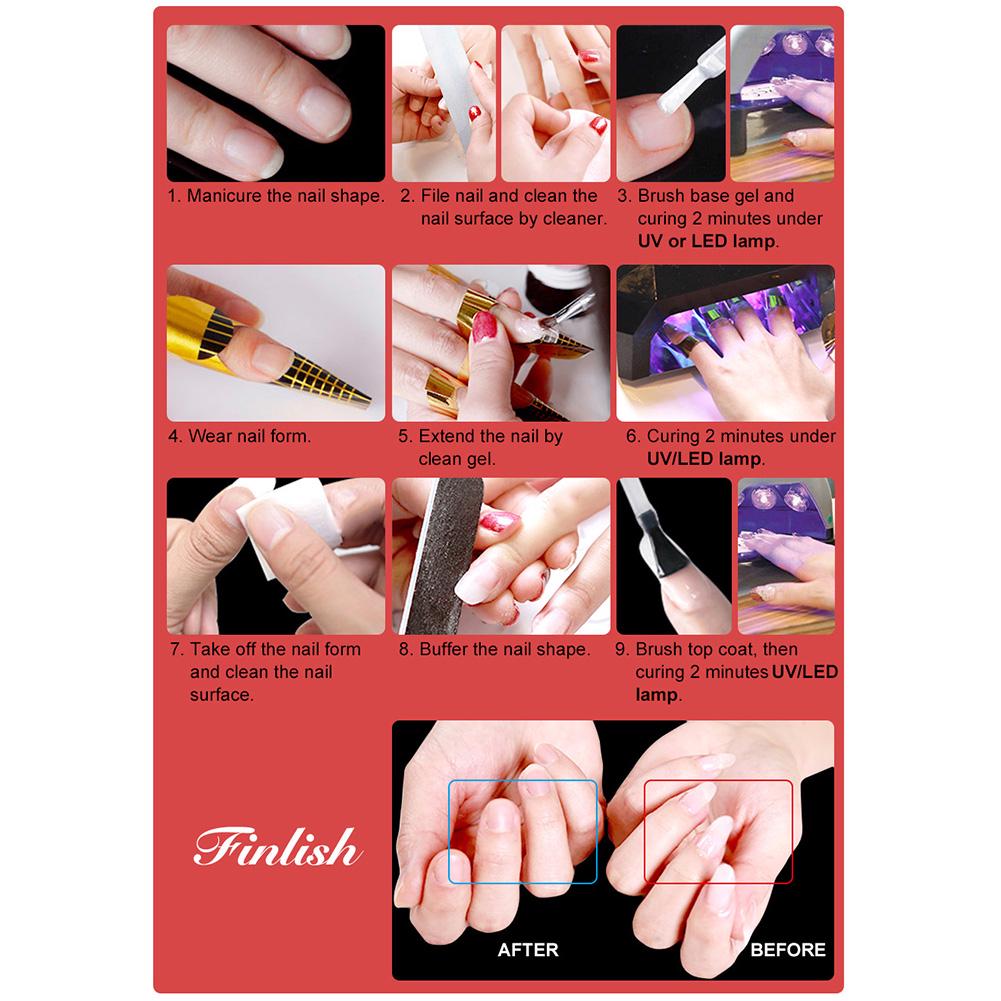 1. Manicure the nail shape.

2. File nail and clean the nail surface by cleaner.

3. Brush base gel and curing 2 minutes under UV or LED lamp.

4. Wear nail form.

5. Extend the nail by clean gel.

6. Curing 2 minutes under UV/LED lamp.

7. Take off the nail form and clean the nail surface.

8. Buffer the nail shape.

9. Brush top coat, then curing 2 minutes UV/LED lamp.

Finlish

AFTER

BEFORE