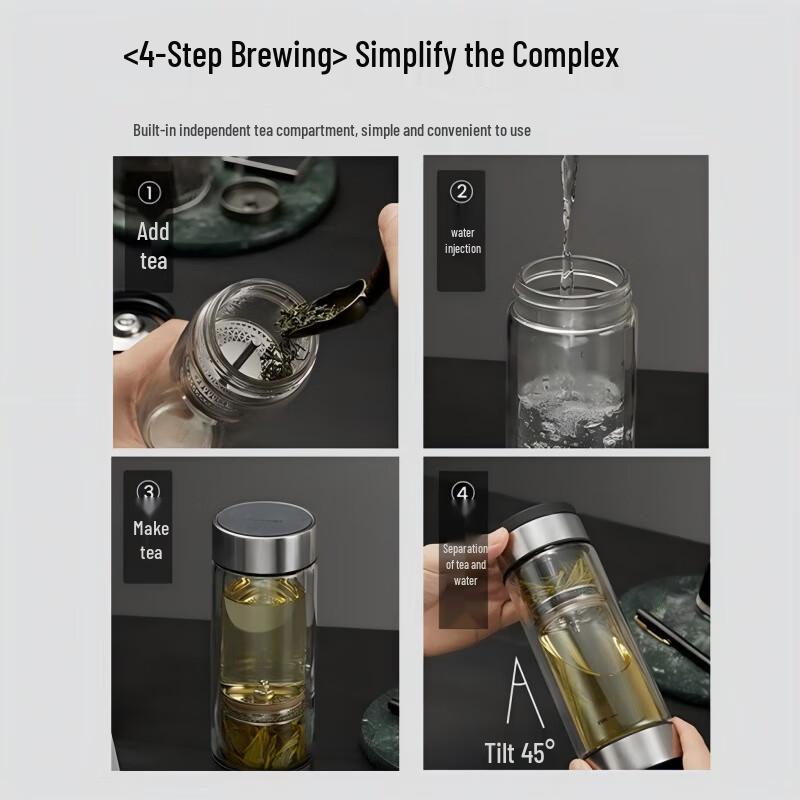 <4-Step Brewing> Simplify the Complex

Built-in independent tea compartment, simple and convenient to use

①
Add tea

②
water injection

③
Make tea

④
Separation of tea and water

Tilt 45°