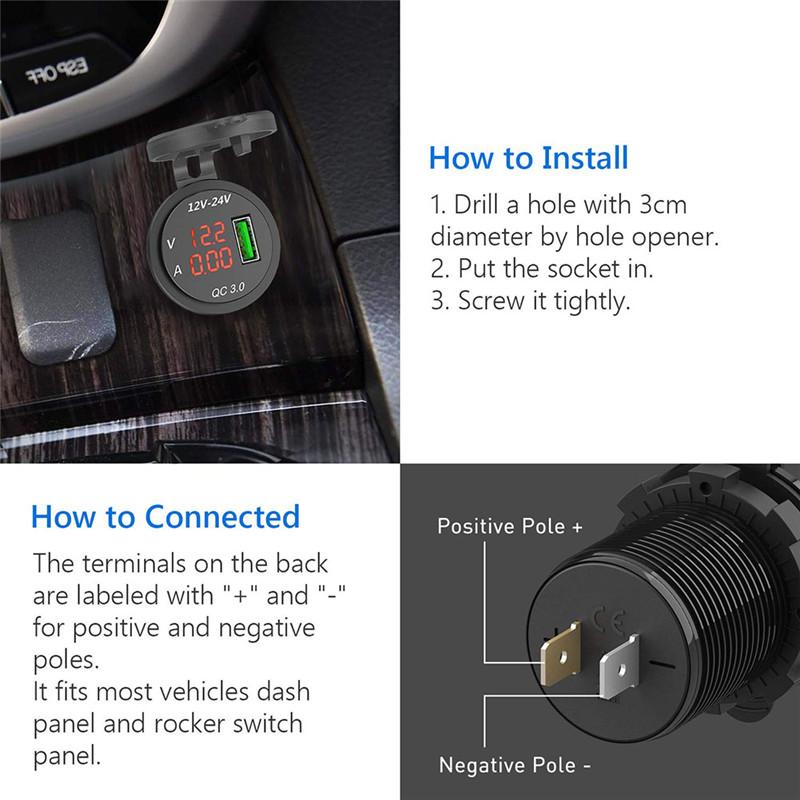 ESP OFF

12V-24V
V 12.2
A 0.00
QC 3.0

How to Install
1. Drill a hole with 3cm diameter by hole opener.
2. Put the socket in.
3. Screw it tightly.

How to Connected
The terminals on the back are labeled with "+" and "-" for positive and negative poles.
It fits most vehicles dash panel and rocker switch panel.

Positive Pole +
CE
Negative Pole -