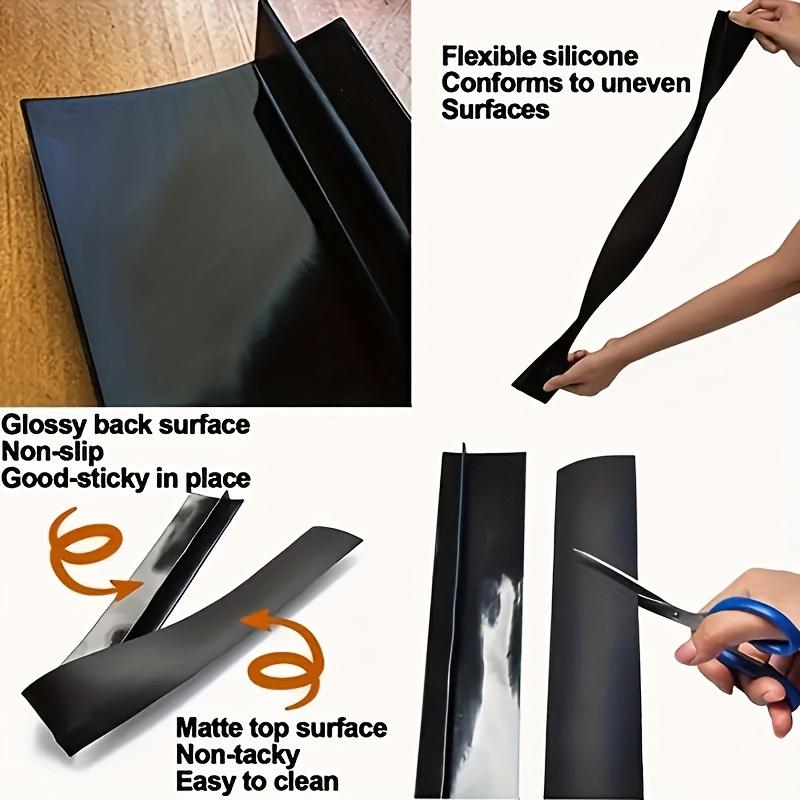 Flexible silicone
Conforms to uneven
Surfaces

Glossy back surface
Non-slip
Good-sticky in place

Matte top surface
Non-tacky
Easy to clean