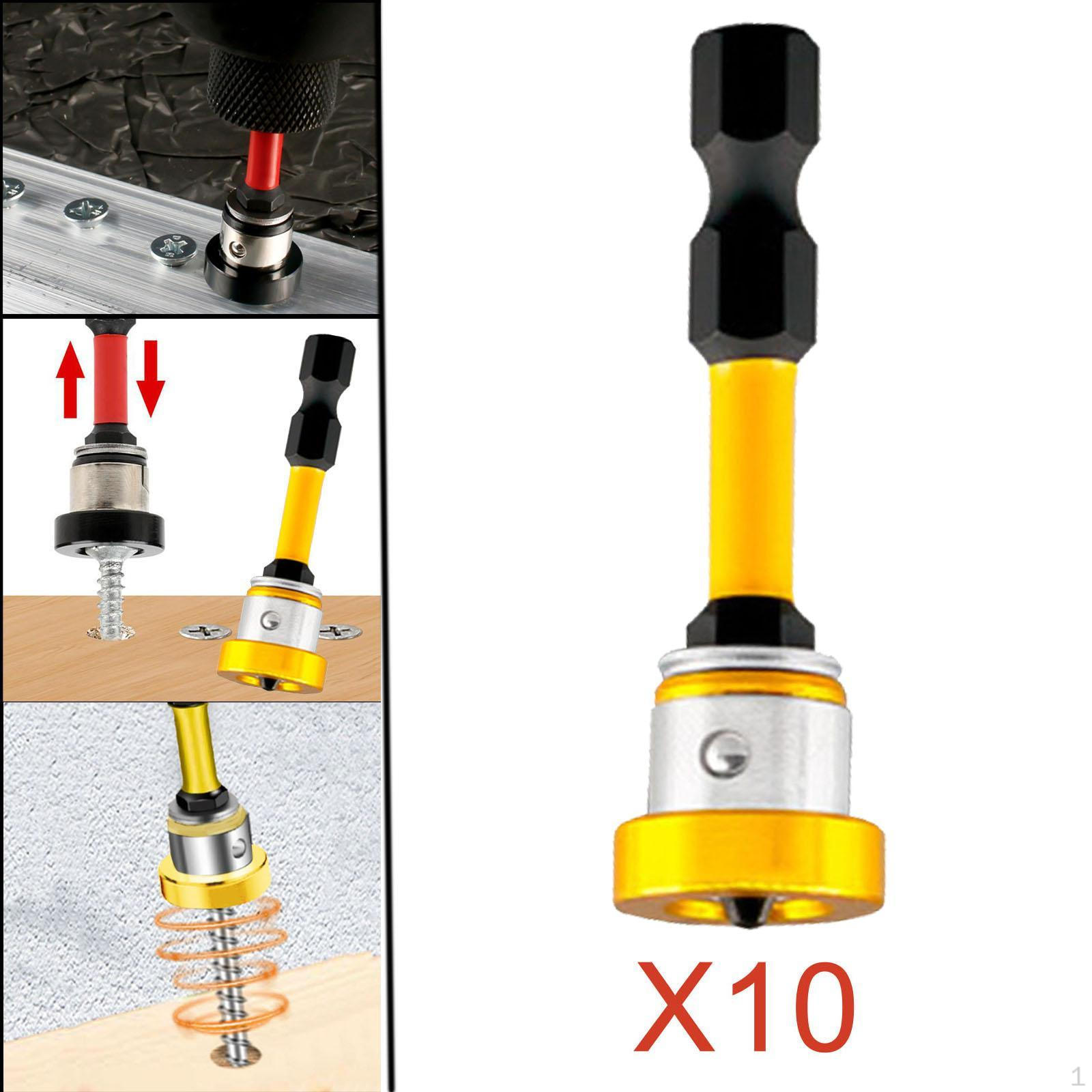 X10

1