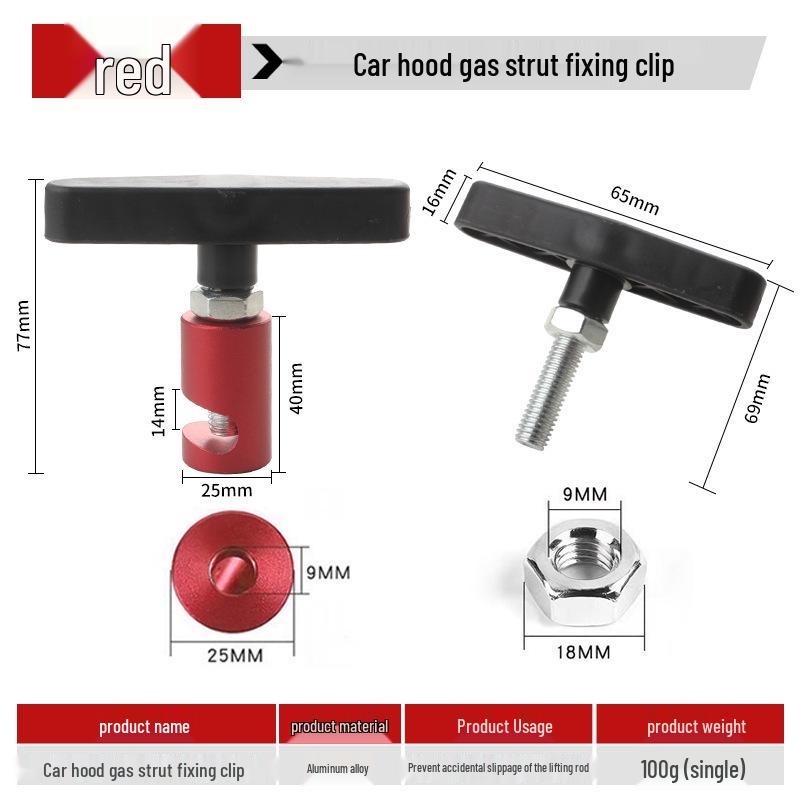 red

Car hood gas strut fixing clip

77mm

14mm

40mm

25mm

16mm

65mm

69mm

9MM

25MM

9MM

18MM

| product name | product material | Product Usage | product weight |
|---|---|---|---|
| Car hood gas strut fixing clip | Aluminum alloy | Prevent accidental slippage of the lifting rod | 100g (single) |