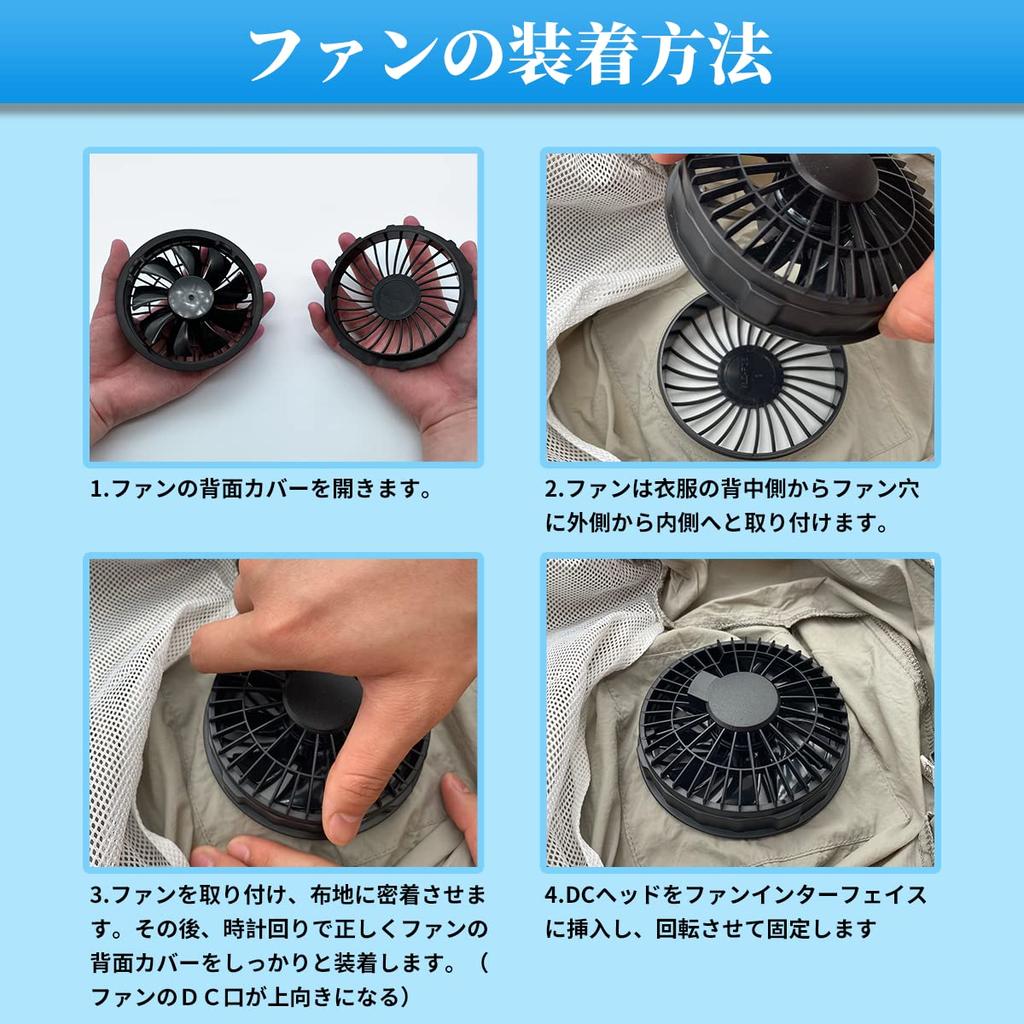 ファンの装着方法

1.ファンの背面カバーを開きます。

2.ファンは衣服の背中側からファン穴に外側から内側へと取り付けます。

3.ファンを取り付け、布地に密着させます。その後、時計回りで正しくファンの背面カバーをしっかりと装着します。（ファンのＤＣ口が上向きになる）

4.DCヘッドをファンインターフェイスに挿入し、回転させて固定します