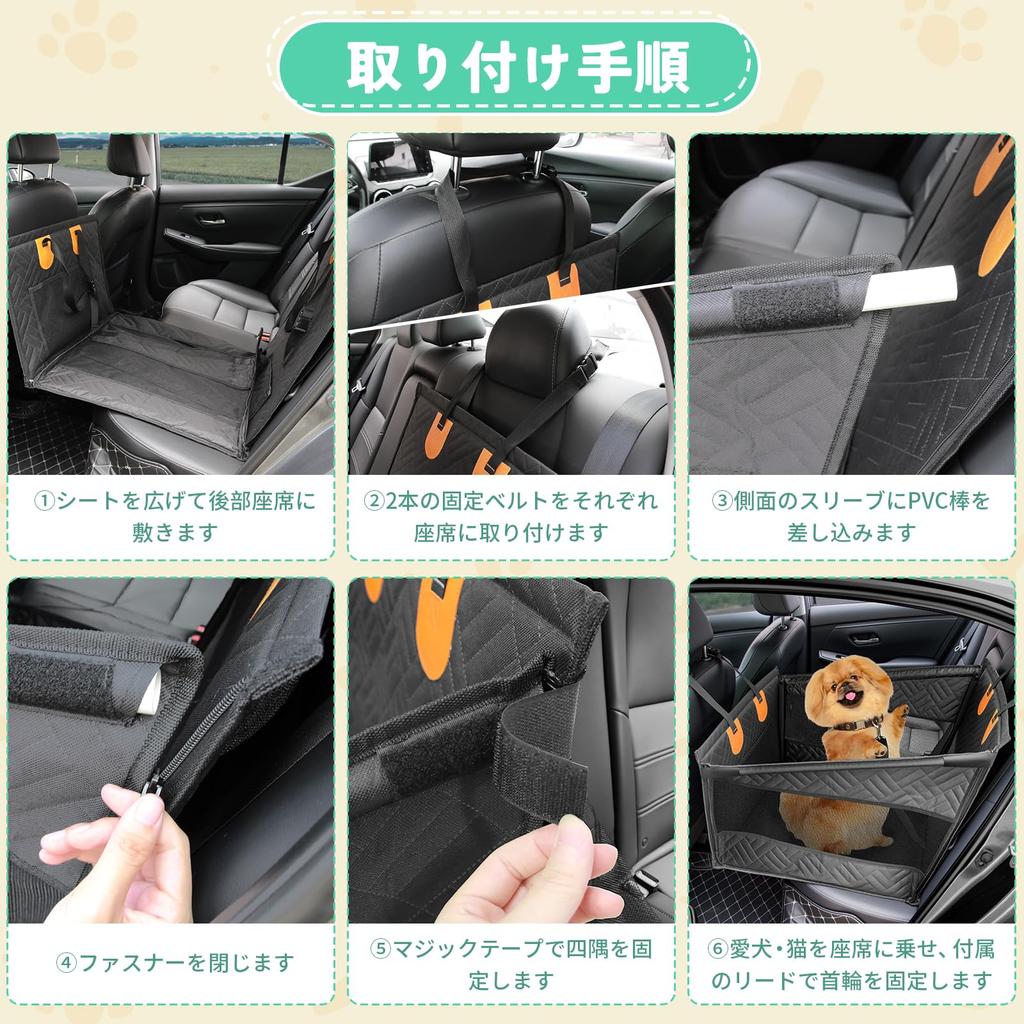 取り付け手順

①シートを広げて後部座席に敷きます

②2本の固定ベルトをそれぞれ座席に取り付けます

③側面のスリーブにPVC棒を差し込みます

④ファスナーを閉じます

⑤マジックテープで四隅を固定します

⑥愛犬・猫を座席に乗せ、付属のリードで首輪を固定します