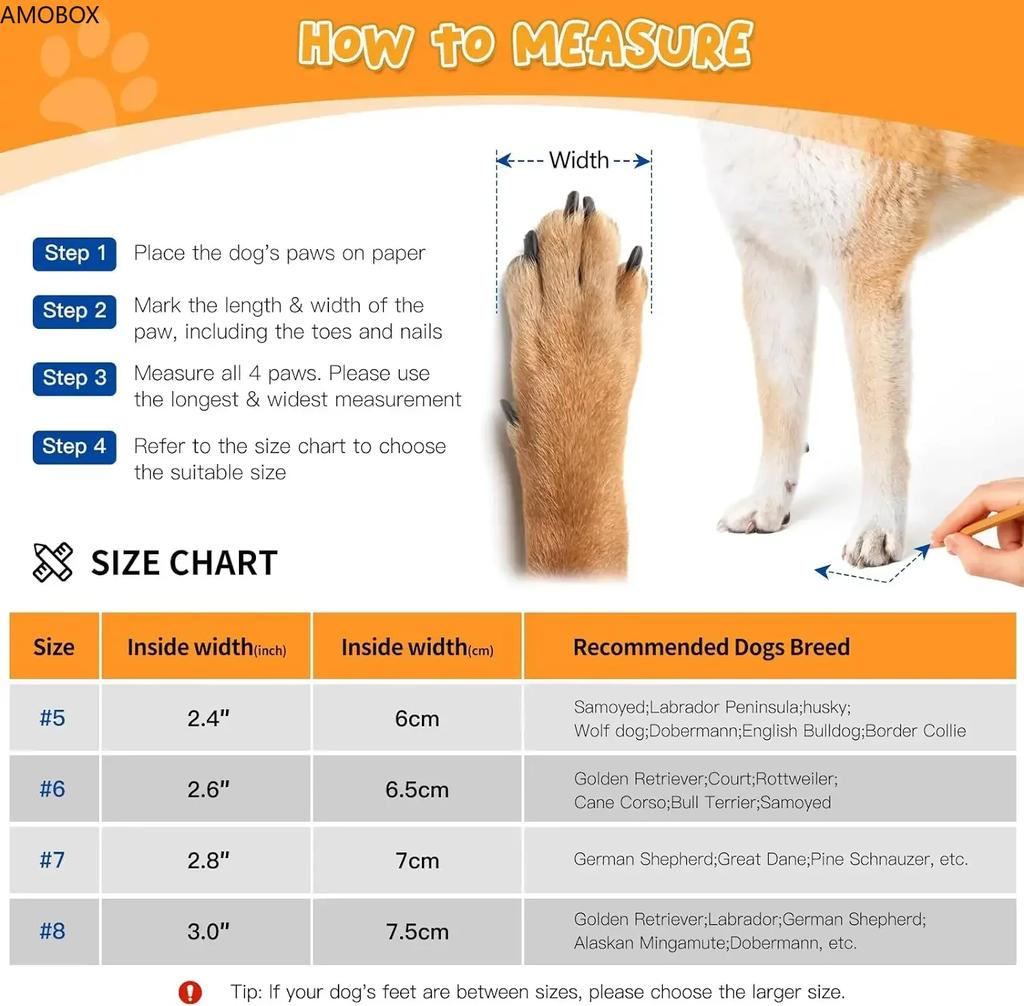 AMOBOX

HOW TO MEASURE

Width

Step 1 Place the dog's paws on paper

Step 2 Mark the length & width of the paw, including the toes and nails

Step 3 Measure all 4 paws. Please use the longest & widest measurement

Step 4 Refer to the size chart to choose the suitable size

SIZE CHART

| Size | Inside width(inch) | Inside width(cm) | Recommended Dogs Breed |
|---|---|---|---|
| #5 | 2.4" | 6cm | Samoyed;Labrador Peninsula;husky; Wolf dog;Dobermann;English Bulldog;Border Collie |
| #6 | 2.6" | 6.5cm | Golden Retriever;Court;Rottweiler; Cane Corso;Bull Terrier;Samoyed |
| #7 | 2.8" | 7cm | German Shepherd;Great Dane;Pine Schnauzer, etc. |
| #8 | 3.0" | 7.5cm | Golden Retriever;Labrador;German Shepherd; Alaskan Mingamute;Dobermann, etc. |

Tip: If your dog's feet are between sizes, please choose the larger size.