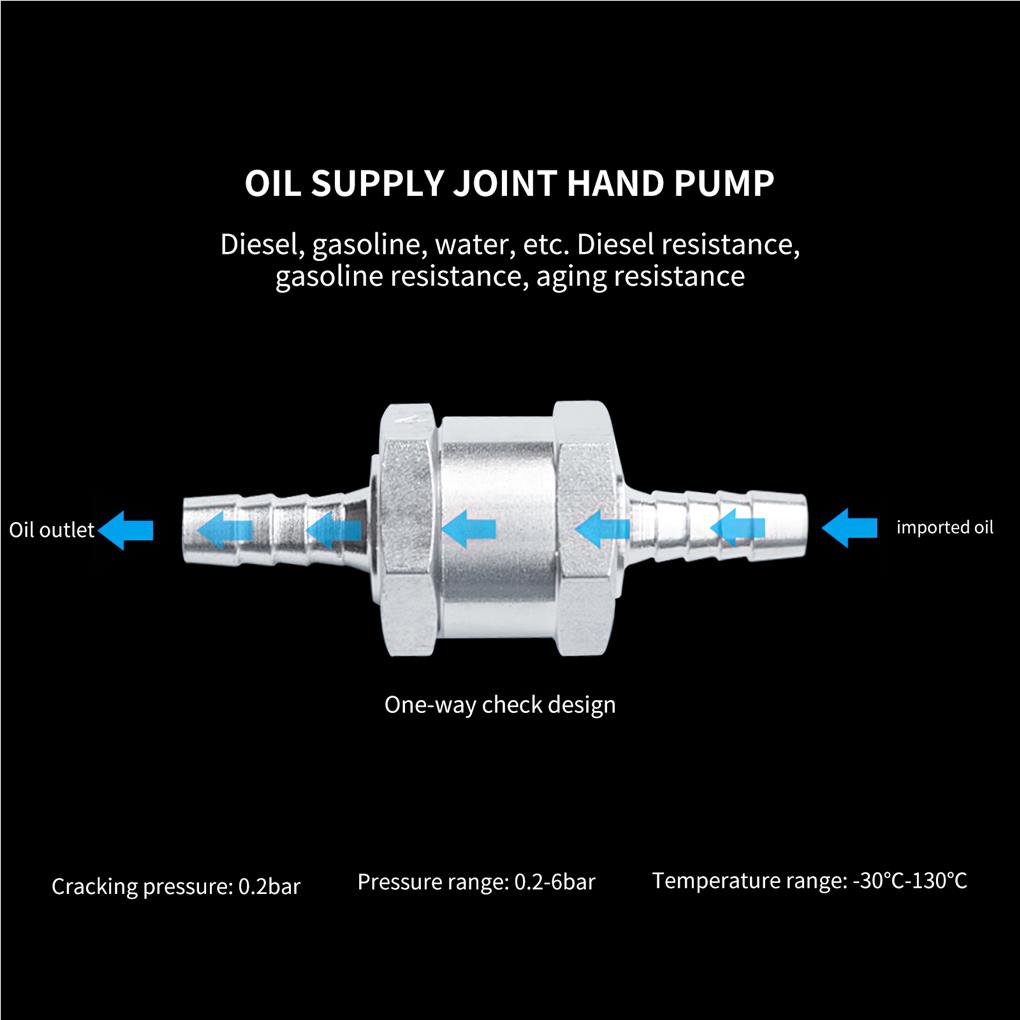 OIL SUPPLY JOINT HAND PUMP

Diesel, gasoline, water, etc. Diesel resistance, gasoline resistance, aging resistance

Oil outlet

imported oil

One-way check design

Cracking pressure: 0.2bar

Pressure range: 0.2-6bar

Temperature range: -30°C-130°C