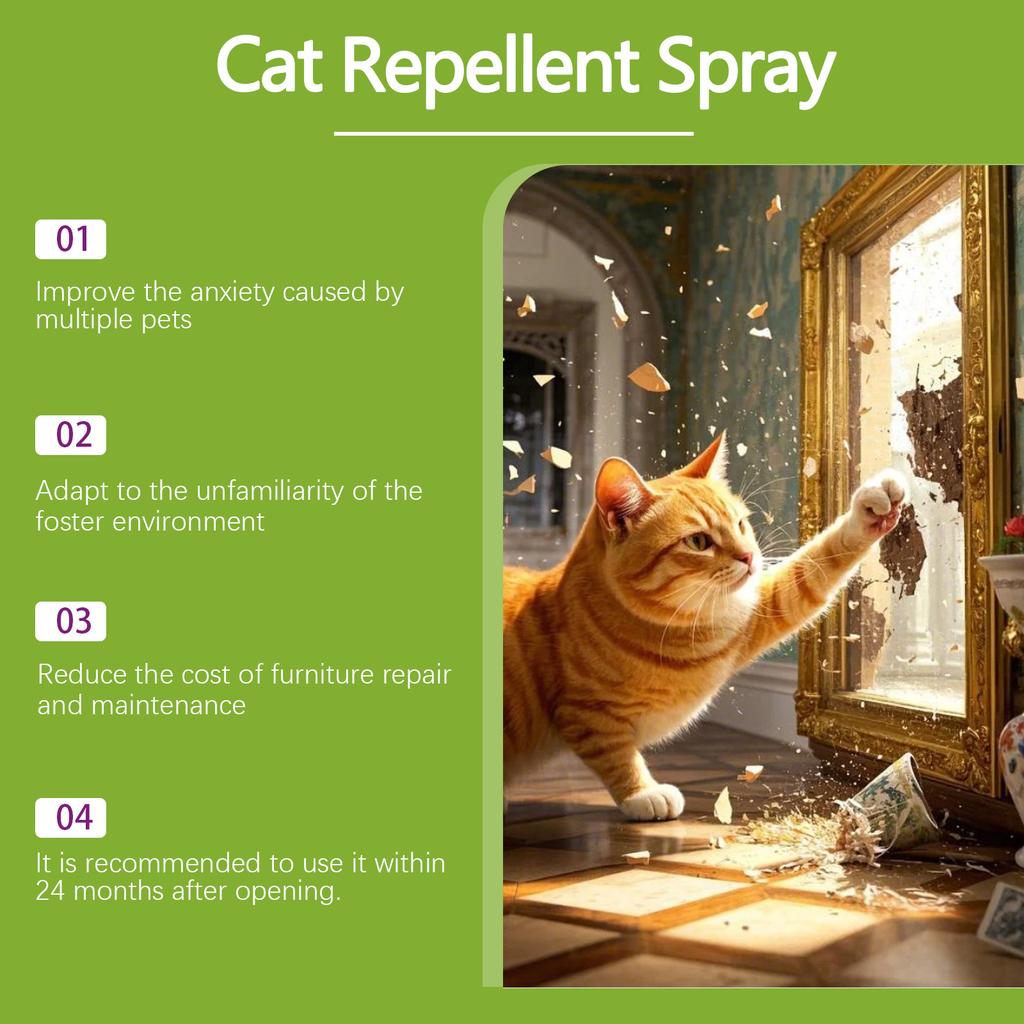 Cat Repellent Spray

01

Improve the anxiety caused by multiple pets

02

Adapt to the unfamiliarity of the foster environment

03

Reduce the cost of furniture repair and maintenance

04

It is recommended to use it within 24 months after opening.