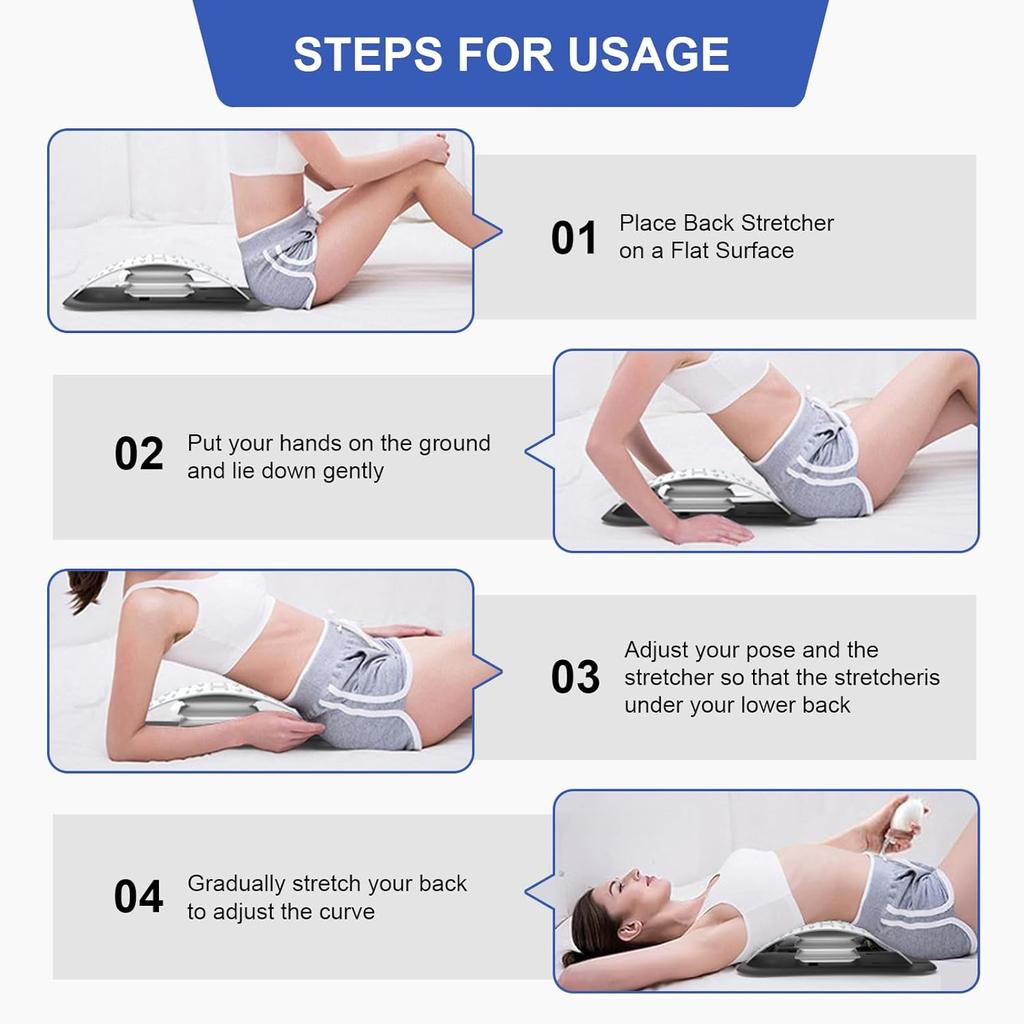 STEPS FOR USAGE

01 Place Back Stretcher on a Flat Surface

02 Put your hands on the ground and lie down gently

03 Adjust your pose and the stretcher so that the stretcheris under your lower back

04 Gradually stretch your back to adjust the curve