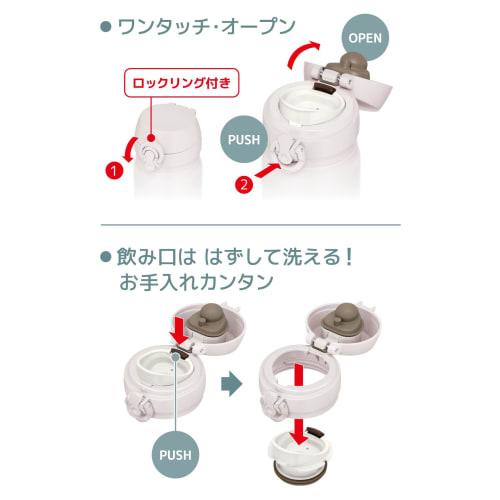 ● ワンタッチ・オープン

OPEN

ロックリング付き

PUSH

1

2

● 飲み口は はずして洗える！
お手入れカンタン

PUSH