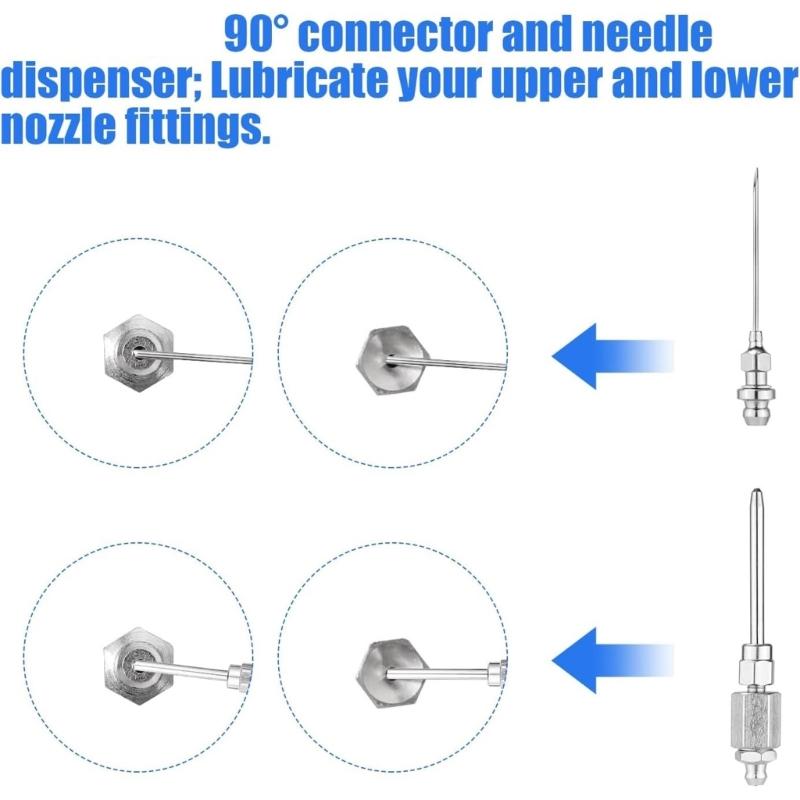 90° connector and needle dispenser; Lubricate your upper and lower nozzle fittings.