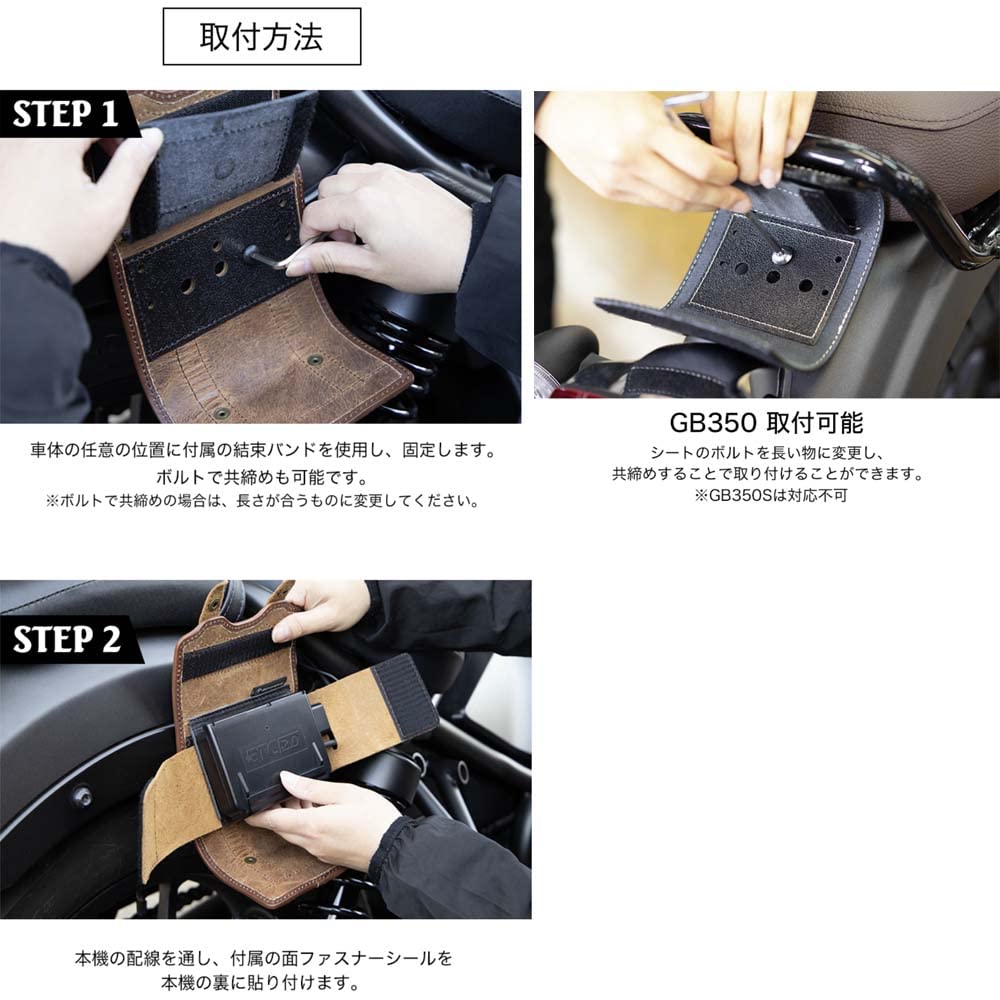 取付方法

STEP 1

車体の任意の位置に付属の結束バンドを使用し、固定します。
ボルトで共締めも可能です。
※ボルトで共締めの場合は、長さが合うものに変更してください。

GB350 取付可能

シートのボルトを長い物に変更し、
共締めすることで取り付けることができます。
※GB350Sは対応不可

STEP 2

本機の配線を通し、付属の面ファスナーシールを
本機の裏に貼り付けます。