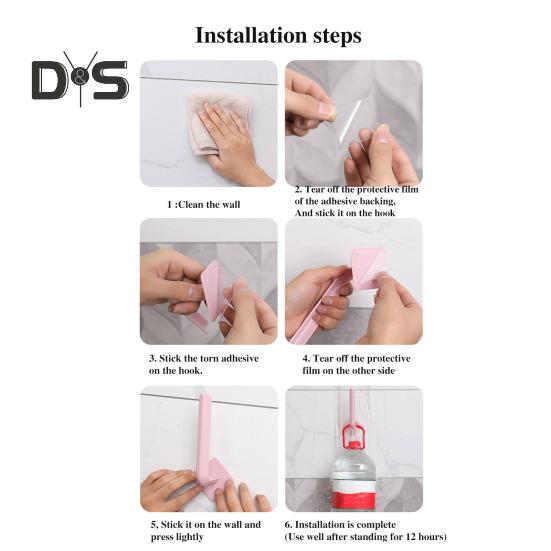 Installation steps

D&S

1 :Clean the wall

2. Tear off the protective film of the adhesive backing, And stick it on the hook

3. Stick the torn adhesive on the hook.

4. Tear off the protective film on the other side

5, Stick it on the wall and press lightly

6. Installation is complete (Use well after standing for 12 hours)