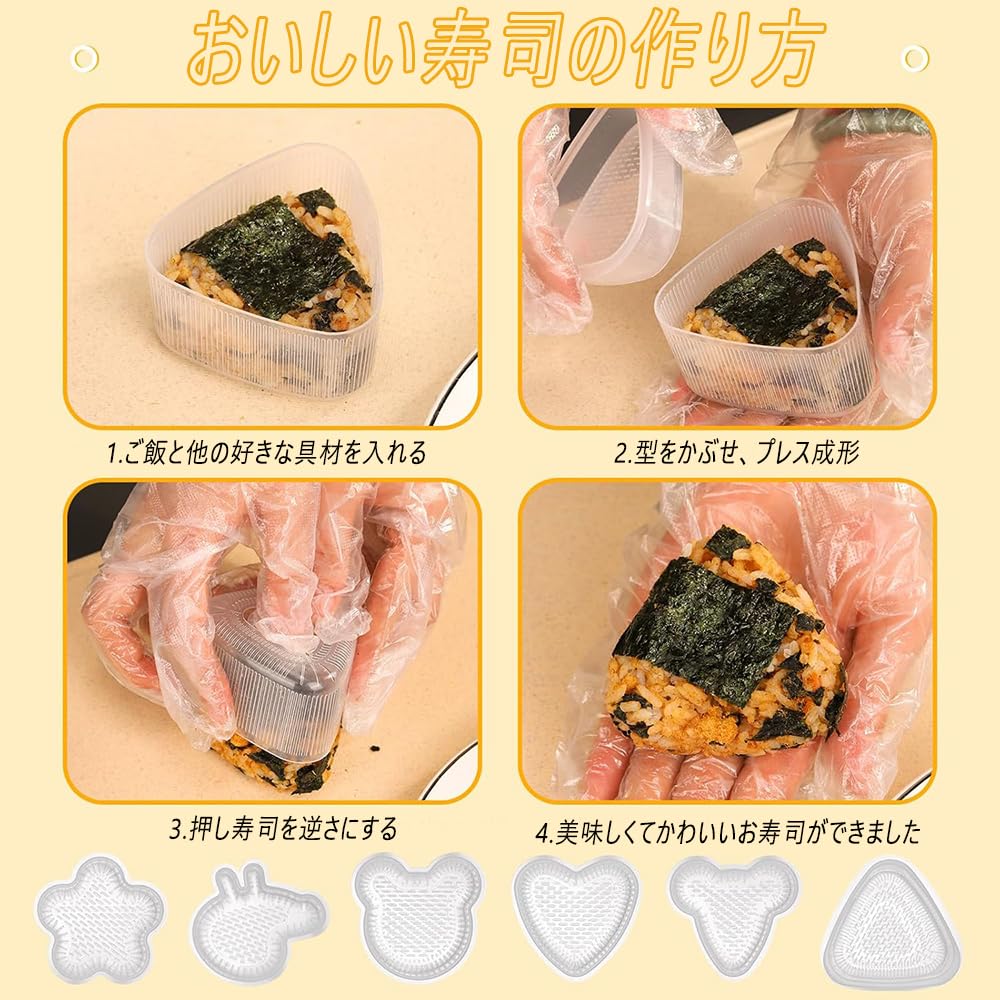 おいしい寿司の作り方

1.ご飯と他の好きな具材を入れる

2.型をかぶせ、プレス成形

3.押し寿司を逆さにする

4.美味しくてかわいいお寿司ができました