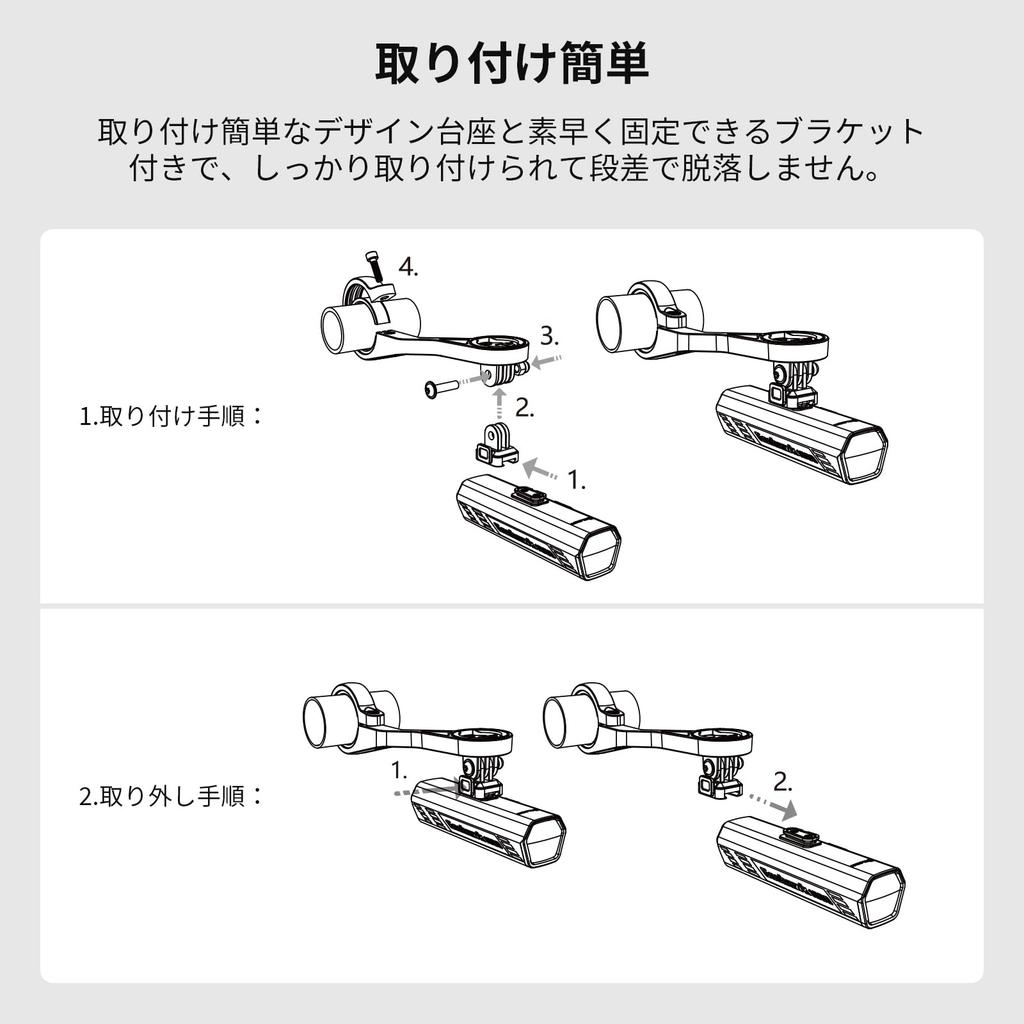 取り付け簡単

取り付け簡単なデザイン台座と素早く固定できるブラケット付きで、しっかり取り付けられて段差で脱落しません。

1.取り付け手順：

4.

3.

2.

1.

2.取り外し手順：

1.

2.