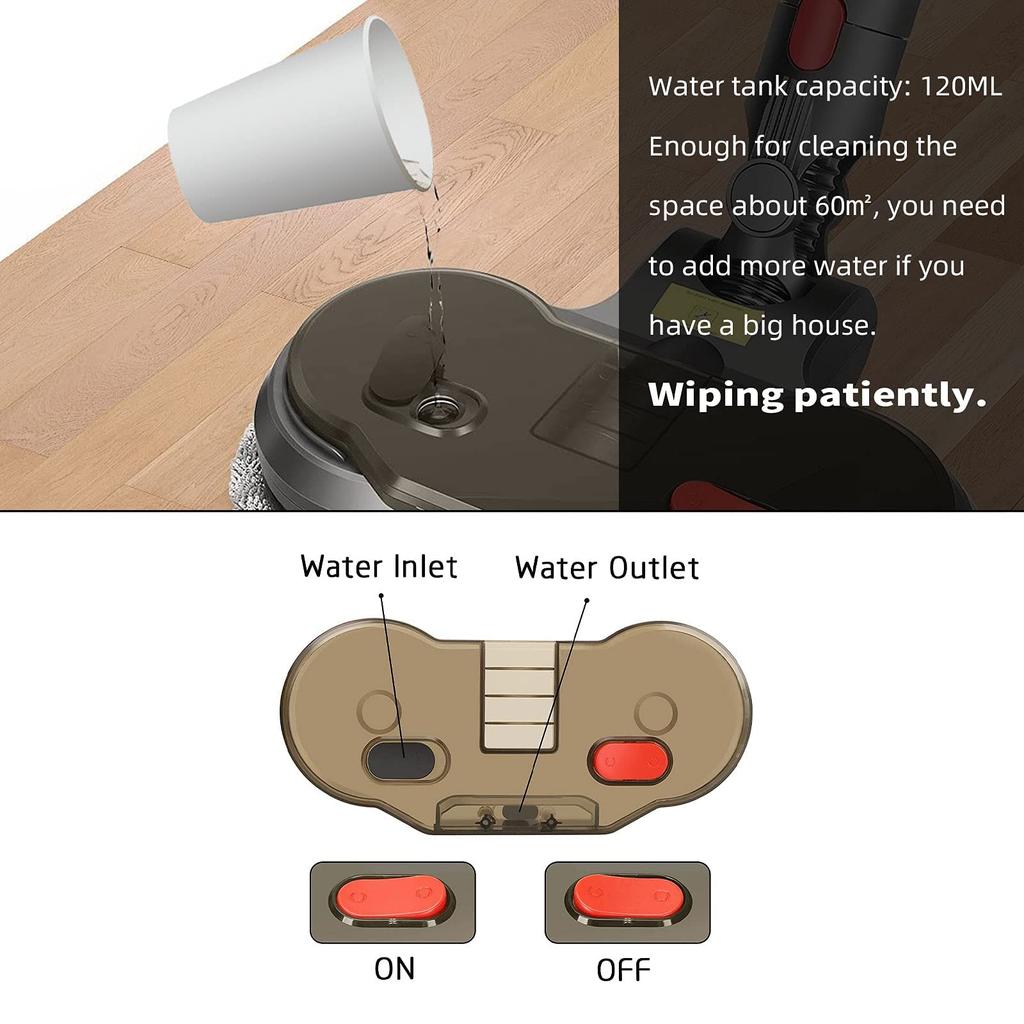 Water tank capacity: 120ML
Enough for cleaning the space about 60m², you need to add more water if you have a big house.

Wiping patiently.

Water Inlet

Water Outlet

ON

OFF