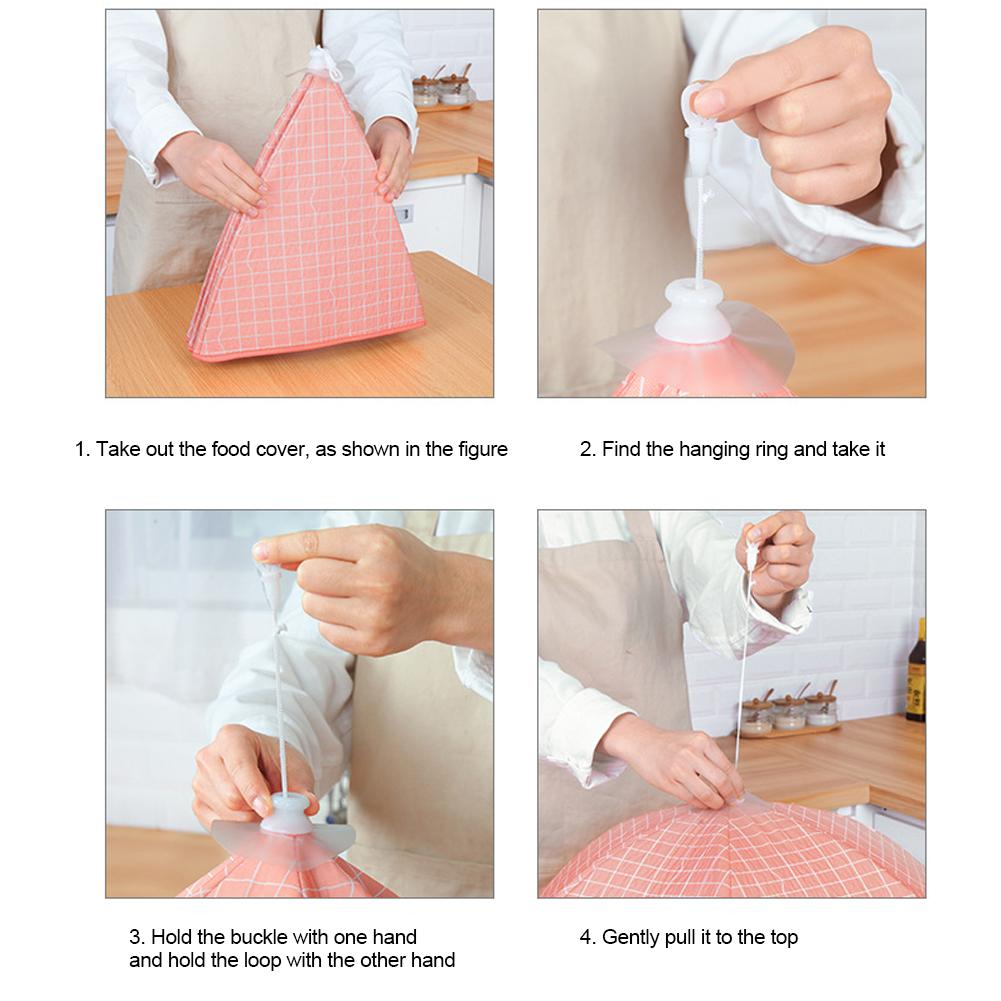 1. Take out the food cover, as shown in the figure

2. Find the hanging ring and take it

3. Hold the buckle with one hand and hold the loop with the other hand

4. Gently pull it to the top