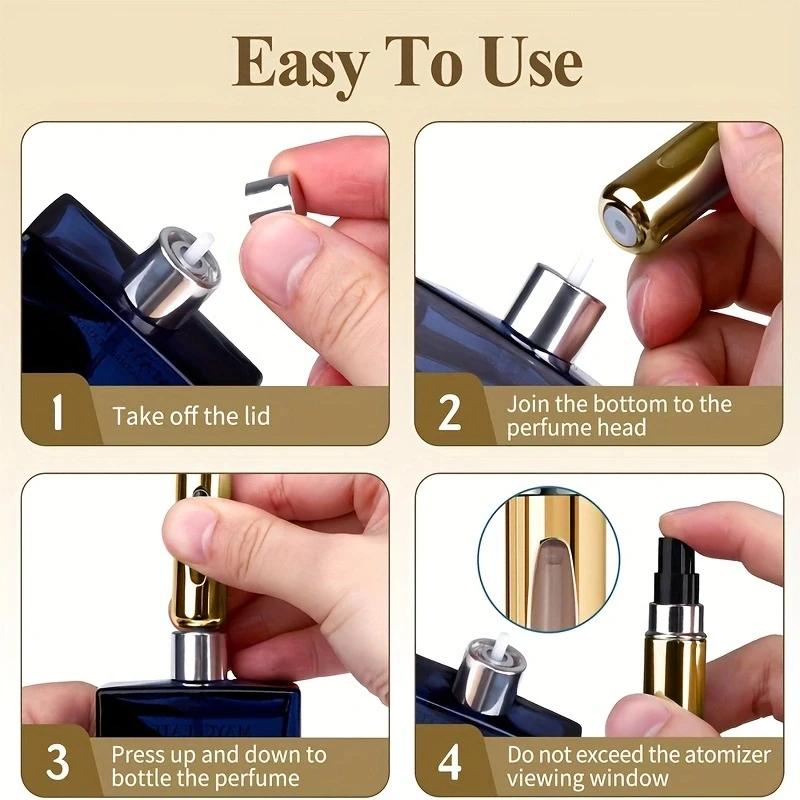 Easy To Use

1 Take off the lid

2 Join the bottom to the perfume head

3 Press up and down to bottle the perfume

4 Do not exceed the atomizer viewing window