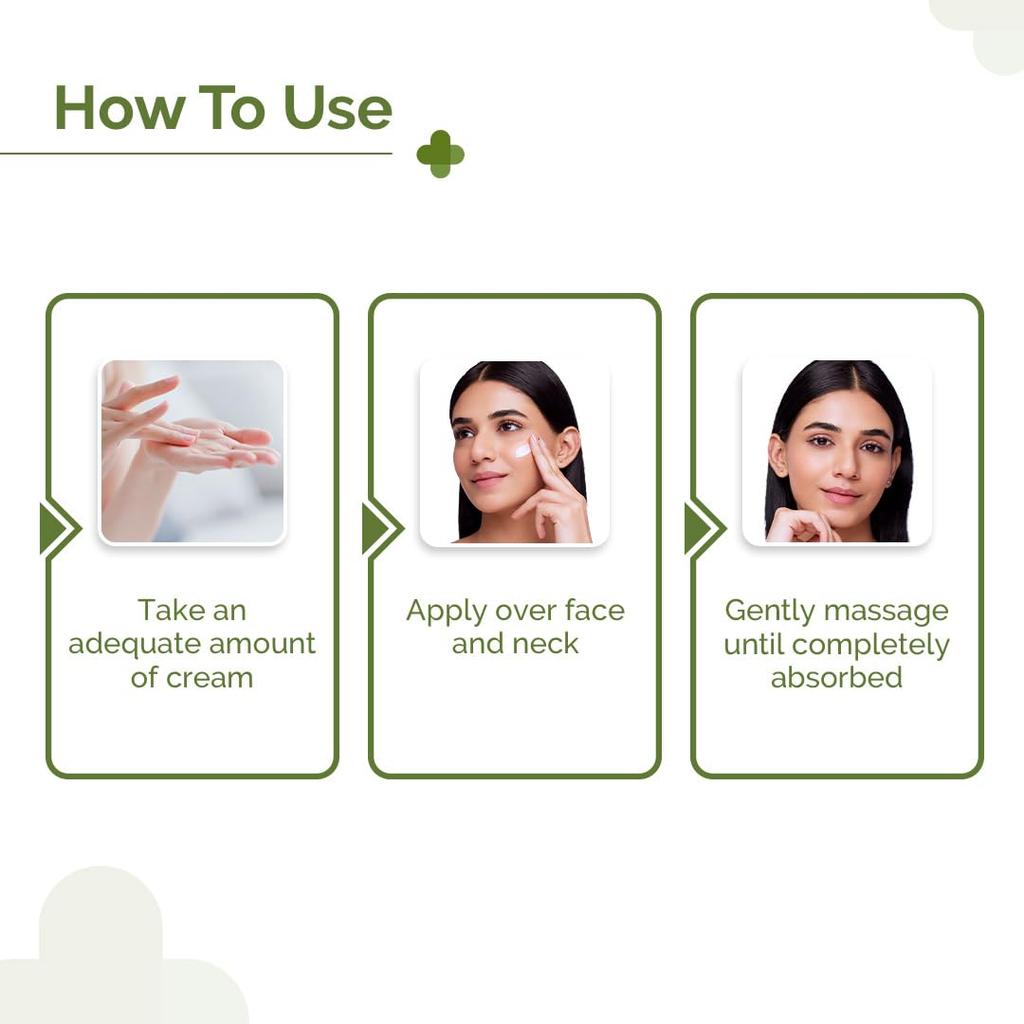 How To Use

Take an adequate amount of cream

Apply over face and neck

Gently massage until completely absorbed