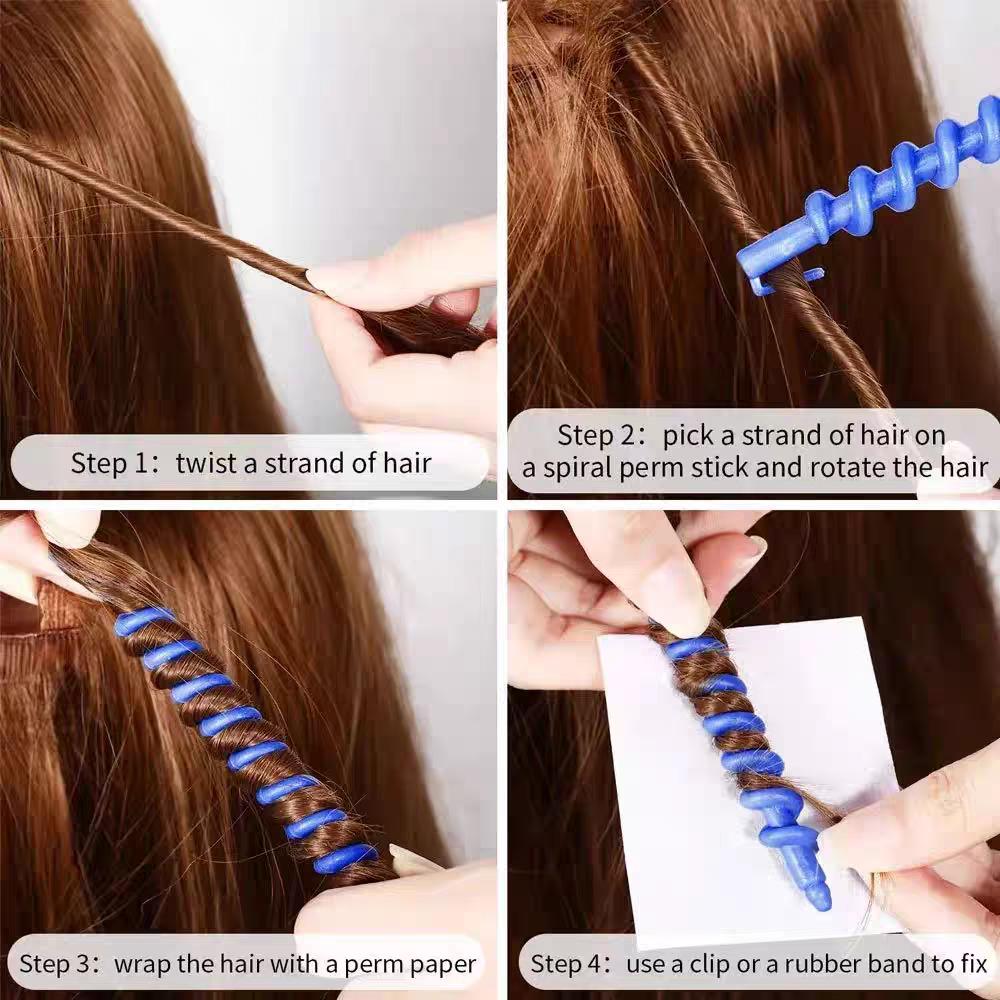 Step 1：twist a strand of hair

Step 2：pick a strand of hair on a spiral perm stick and rotate the hair

Step 3：wrap the hair with a perm paper

Step 4：use a clip or a rubber band to fix