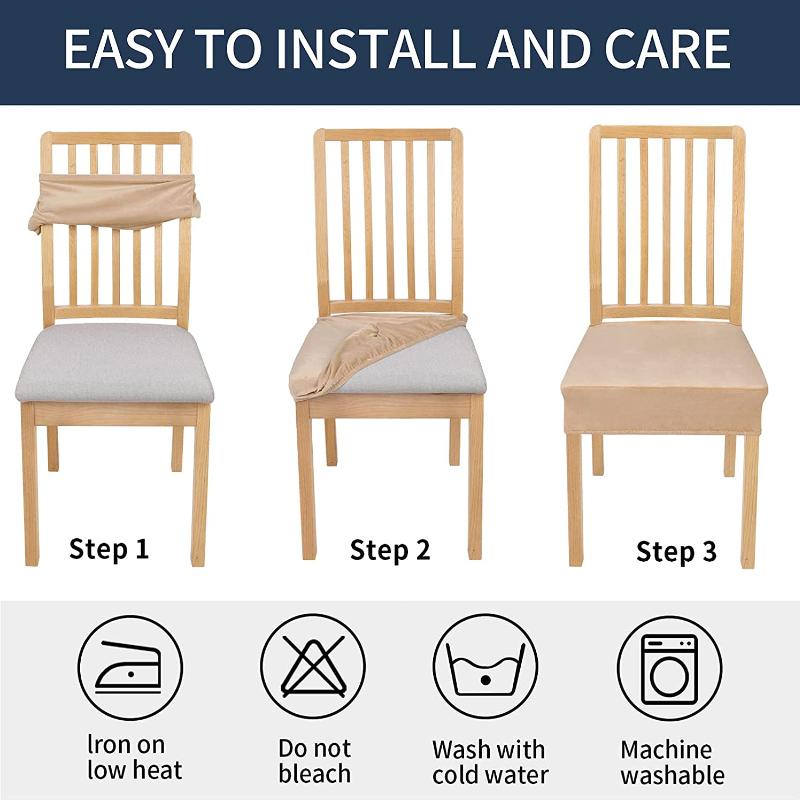 EASY TO INSTALL AND CARE

Step 1

Step 2

Step 3

Iron on low heat

Do not bleach

Wash with cold water

Machine washable